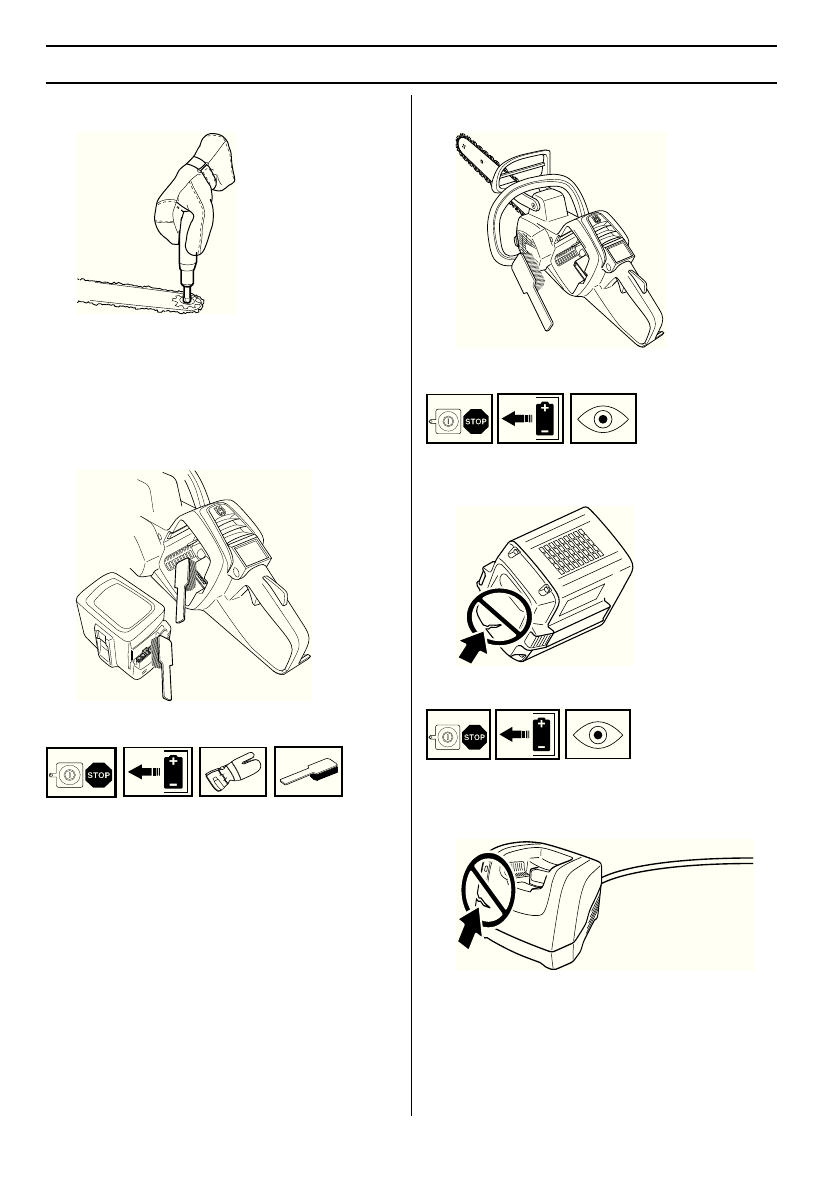 STOP

STOP

STOP