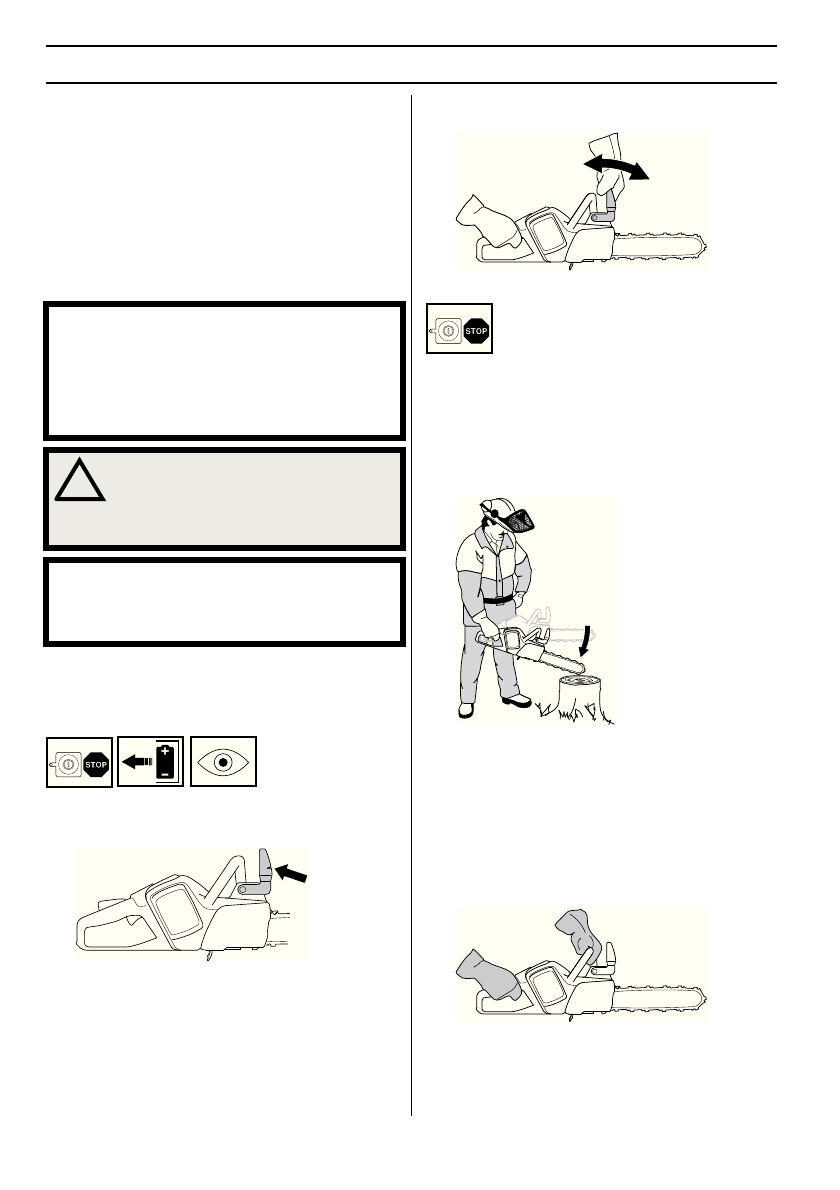 STOP

STOP

STOP