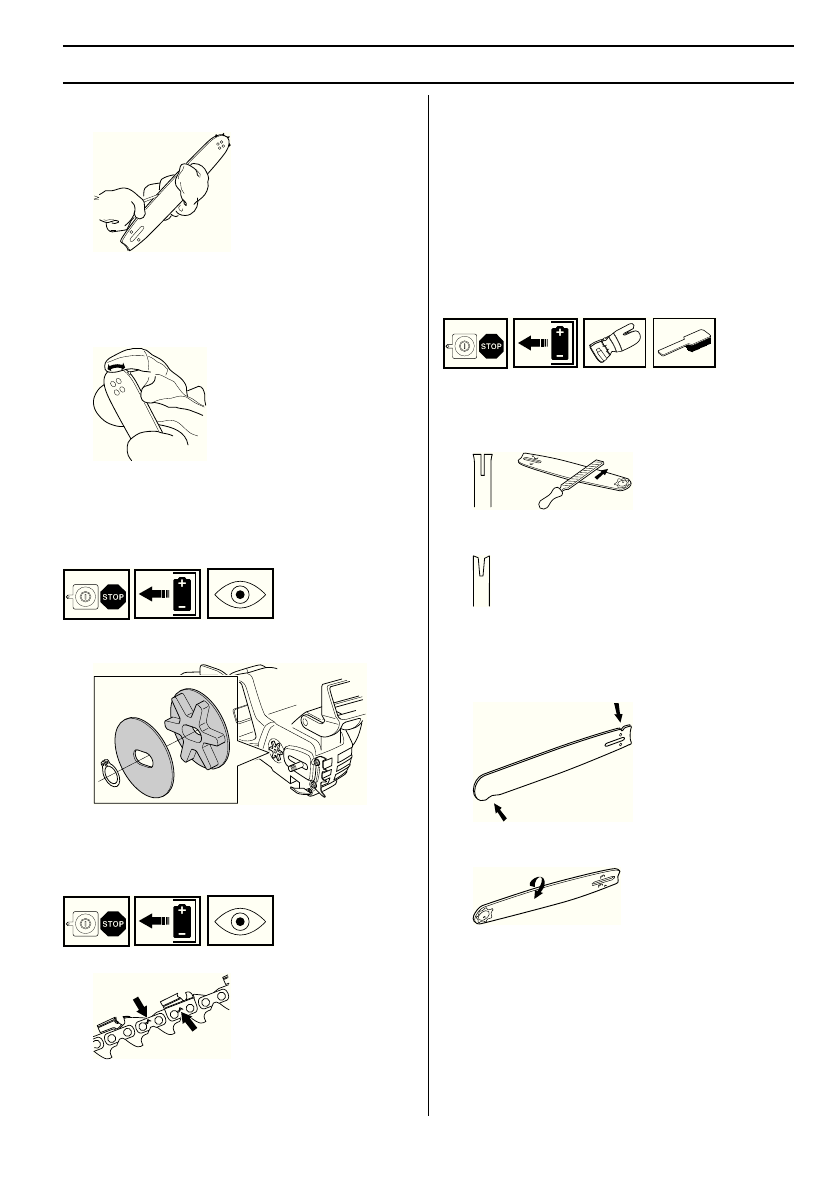 STOP

STOP

STOP

STOP