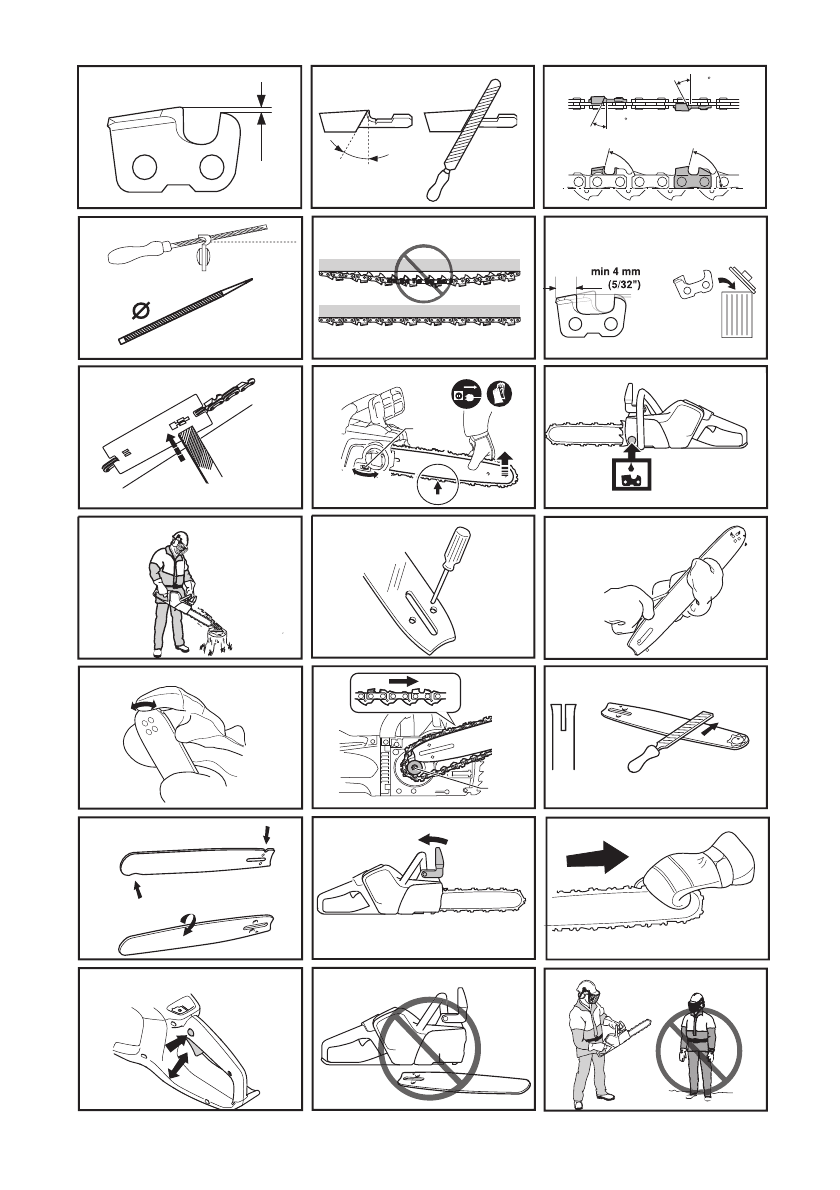 min 4 mm
(5/32")