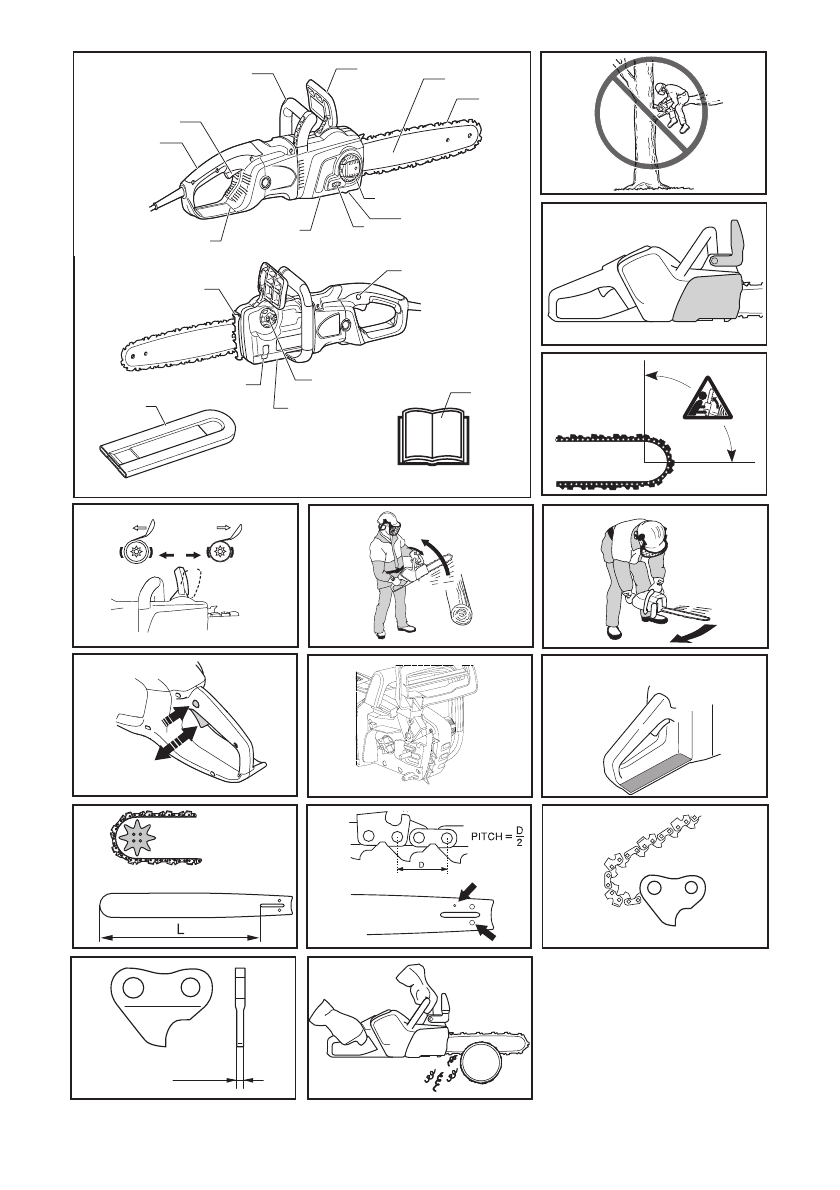 PITCH = $\frac{D}{2}$

D

L