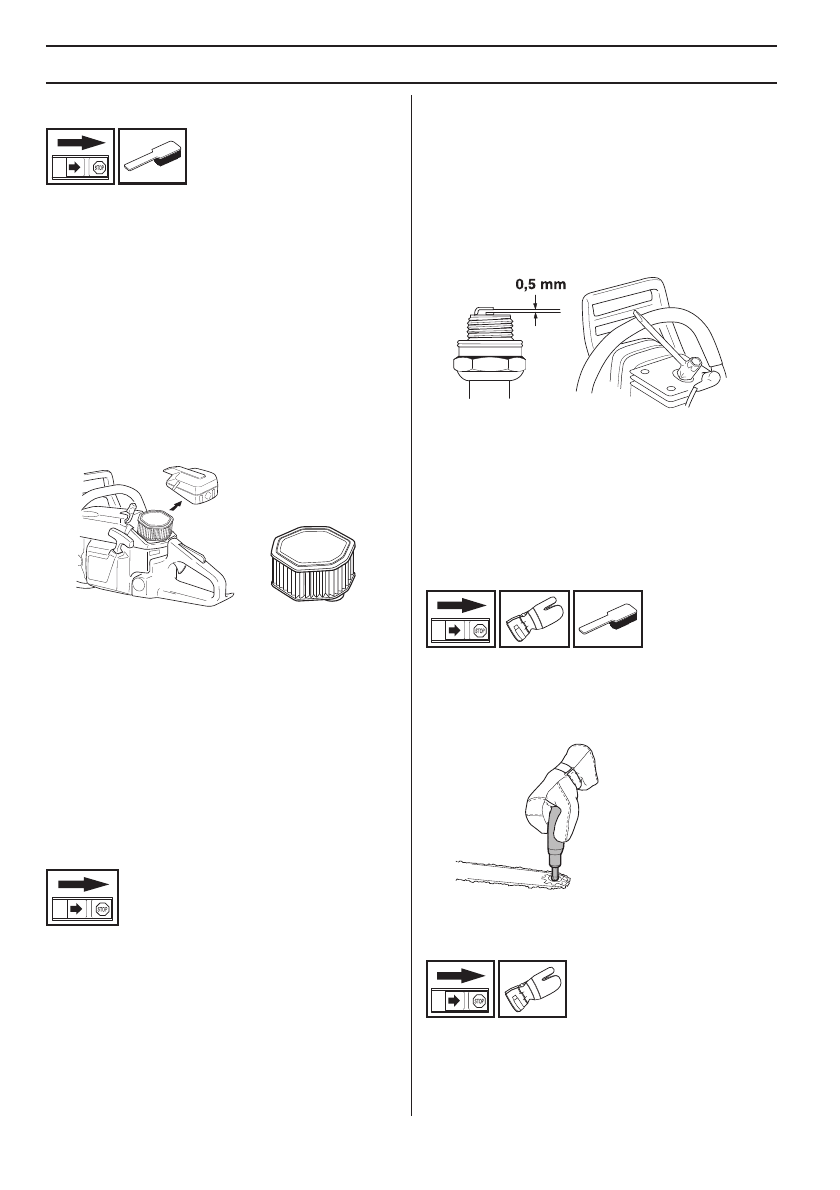 STOP

0,5 mm

STOP

STOP

STOP