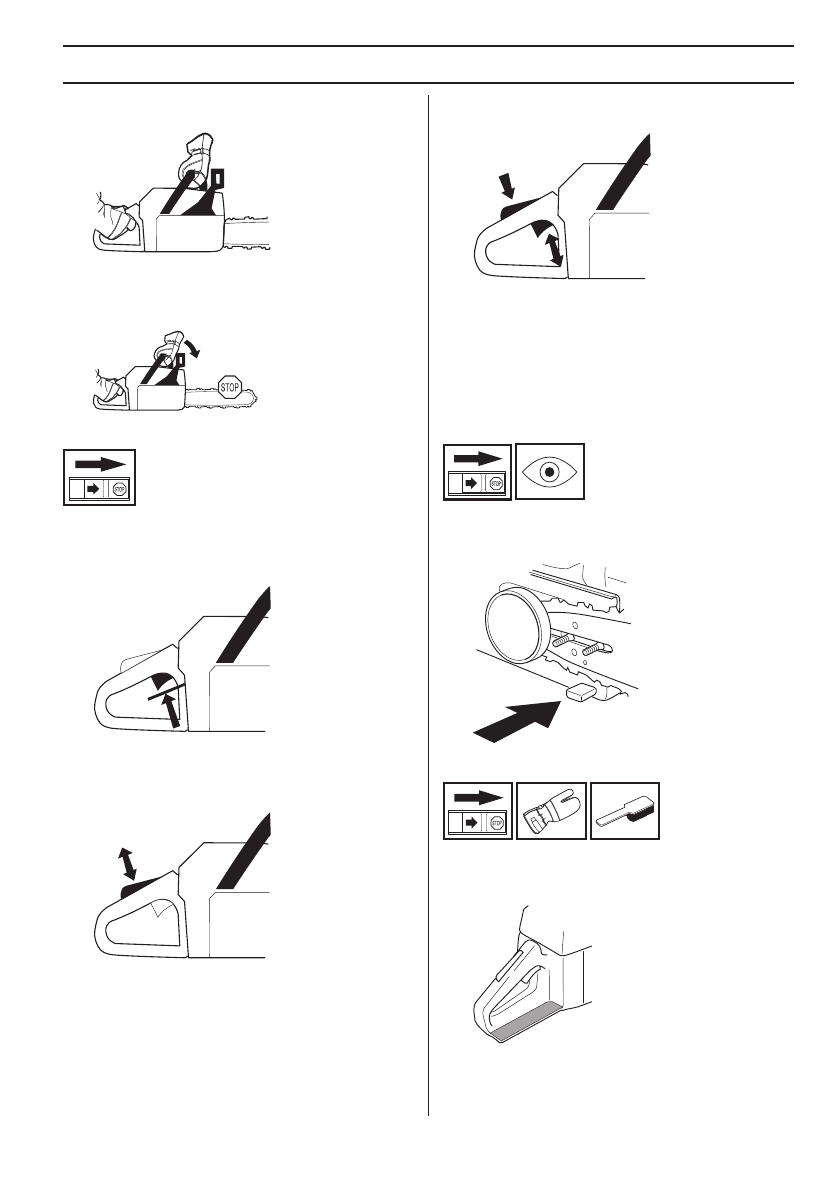 STOP

STOP

STOP

STOP