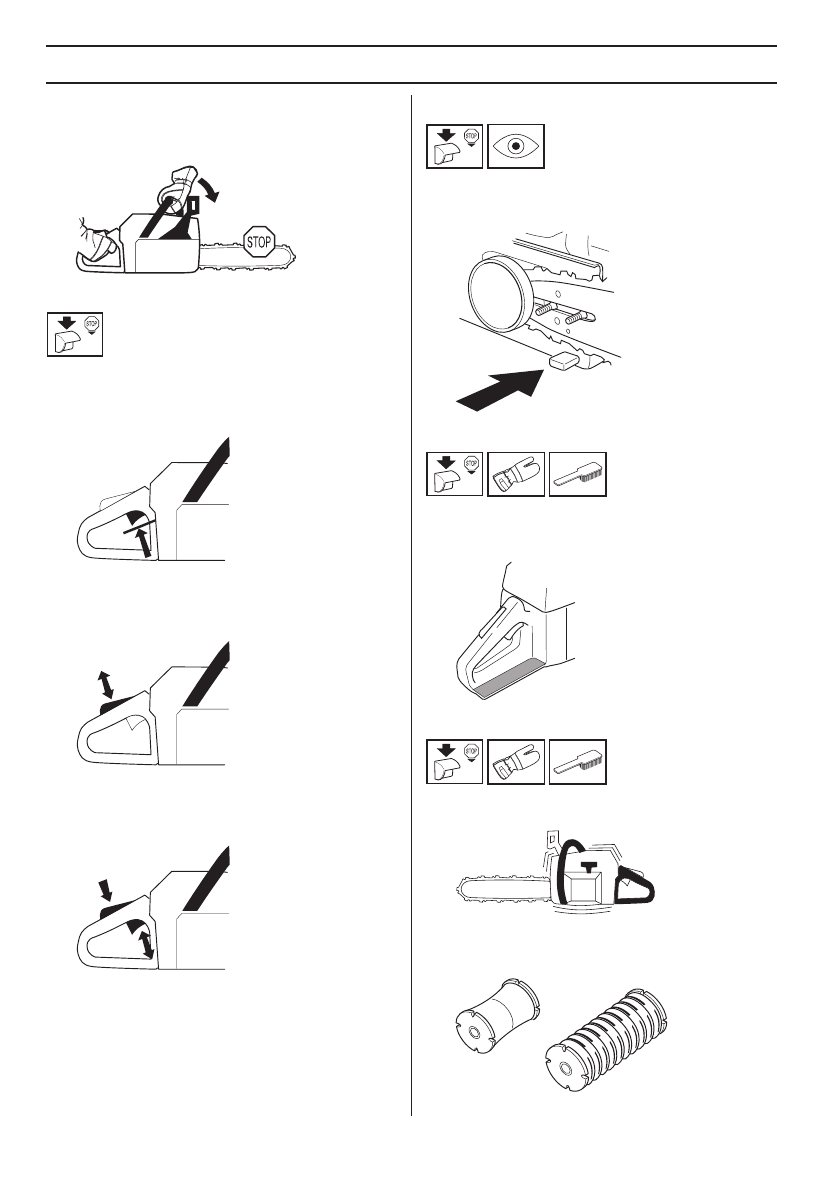 STOP

STOP

STOP

STOP

STOP