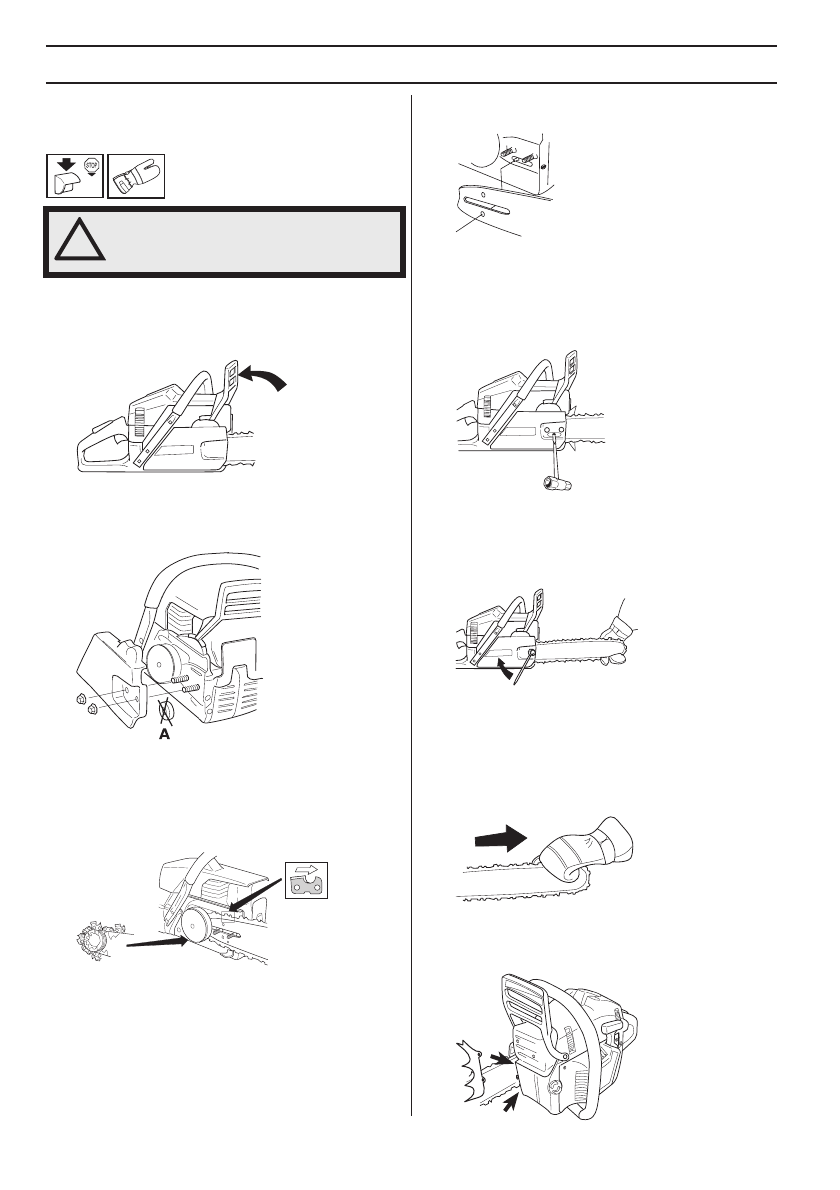 STOP

A