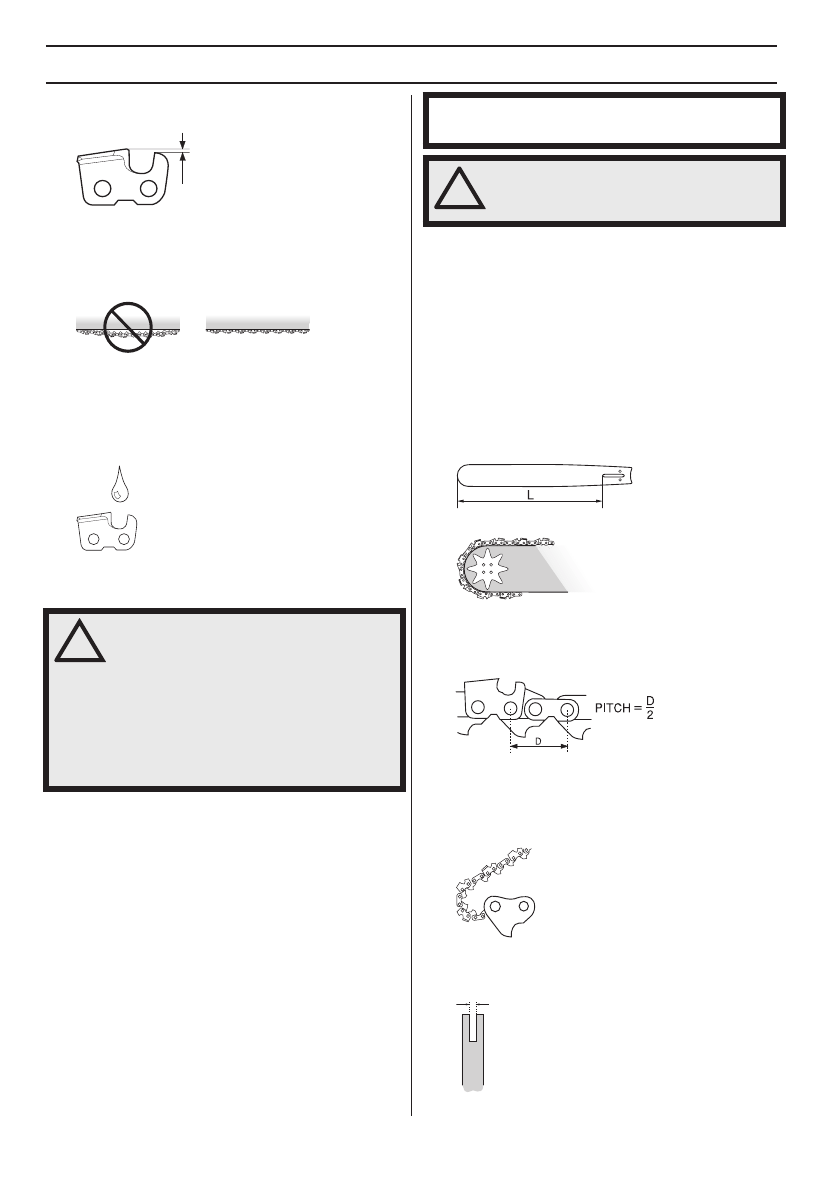 L

PITCH = $\frac{D}{2}$

D