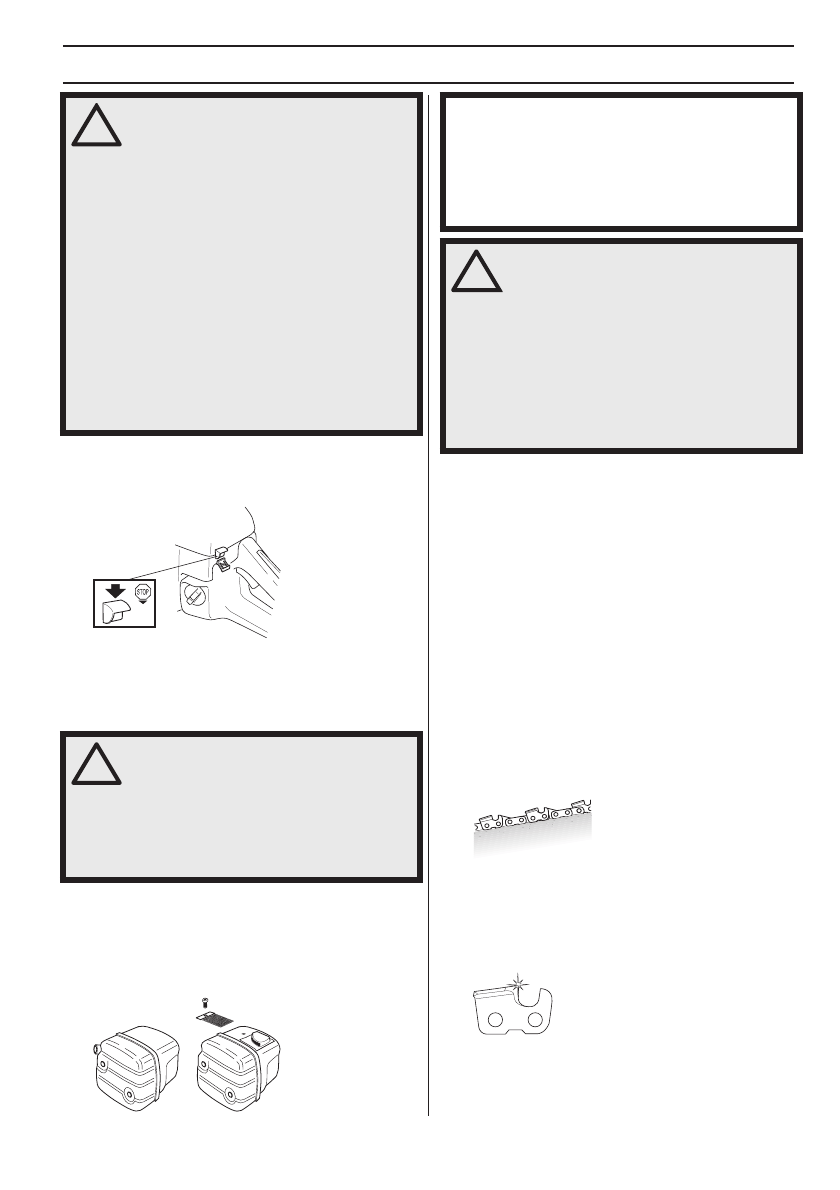 STOP