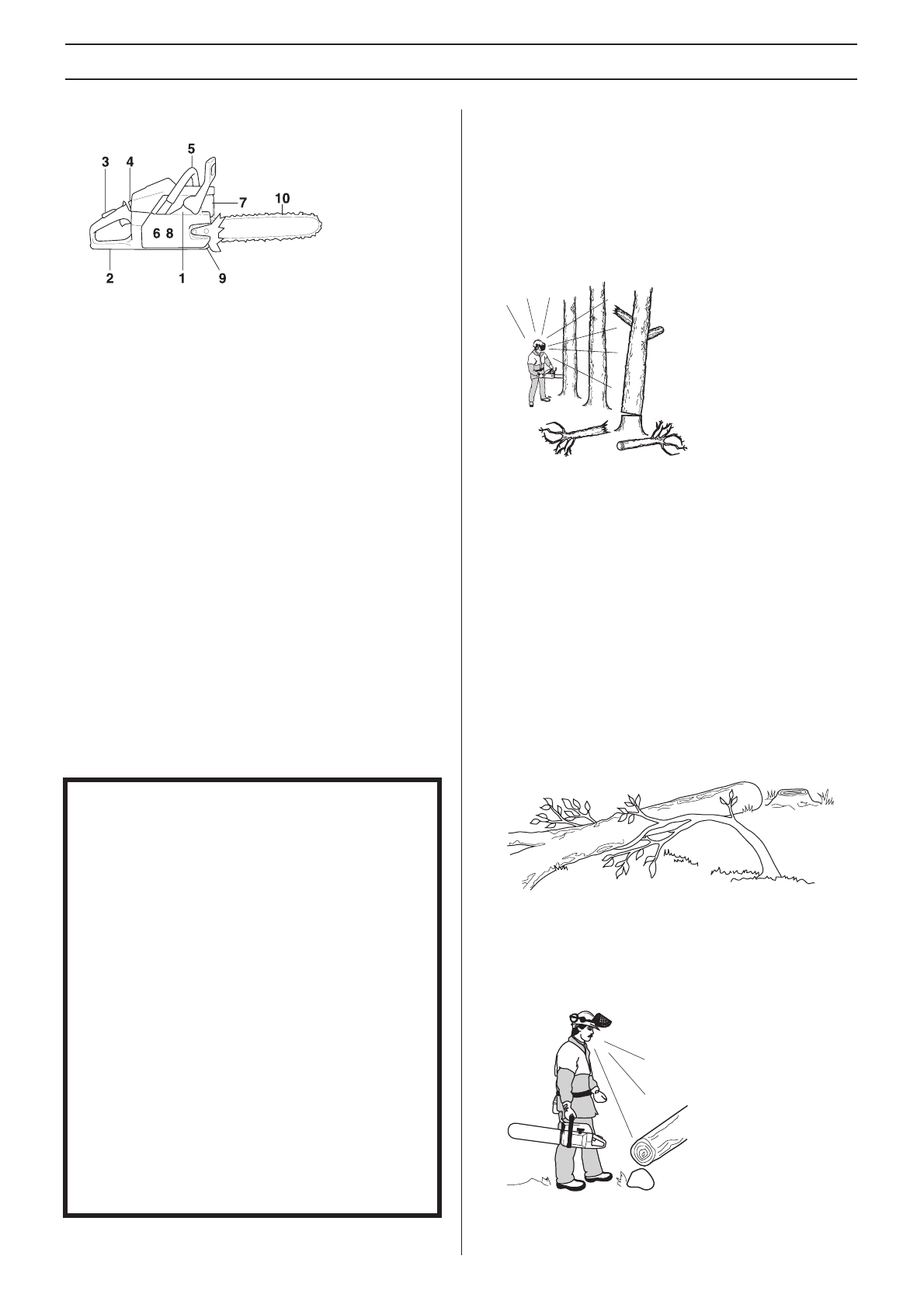 3 4 5 7 10 6 8 2 1 9