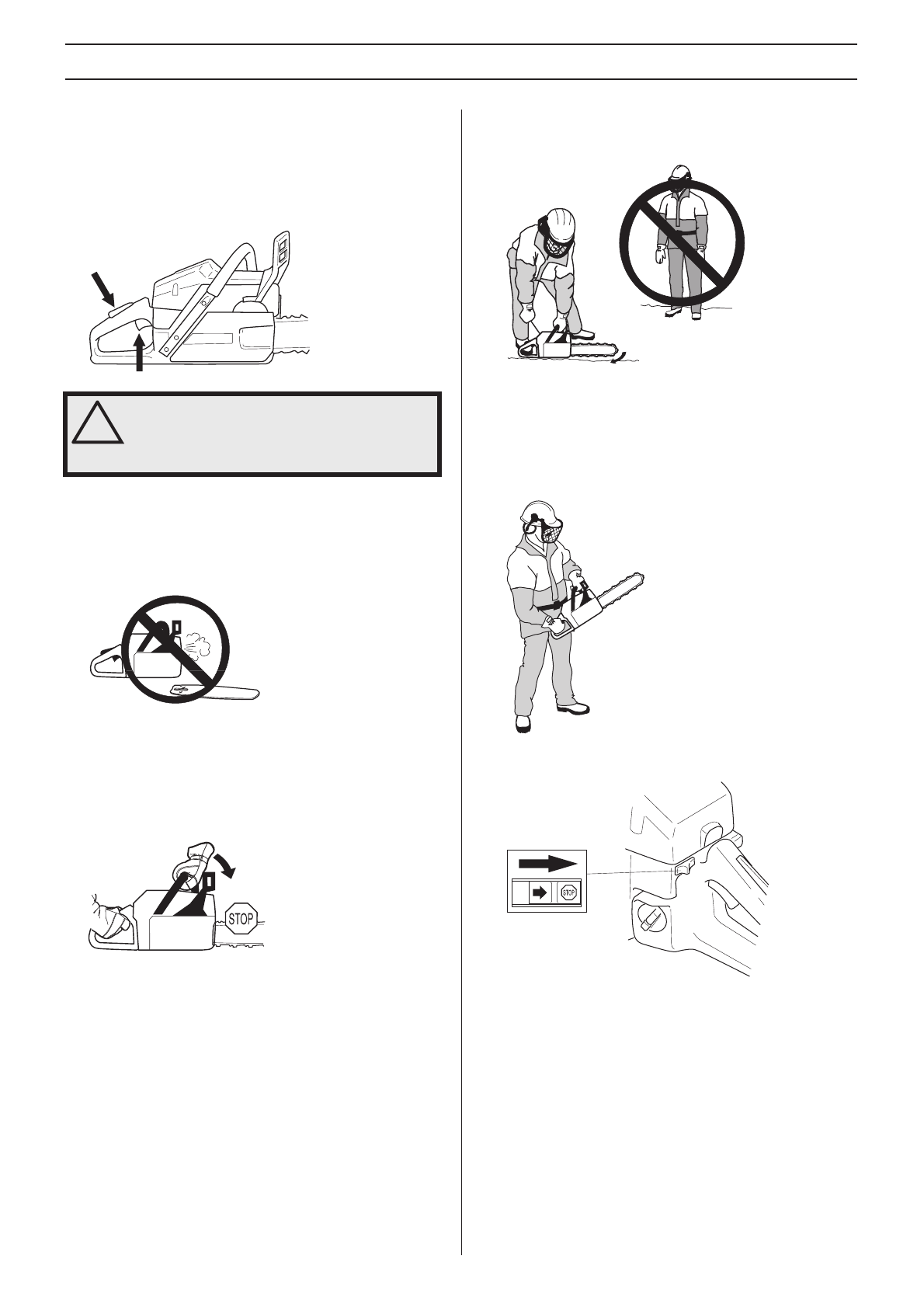 STOP

STOP