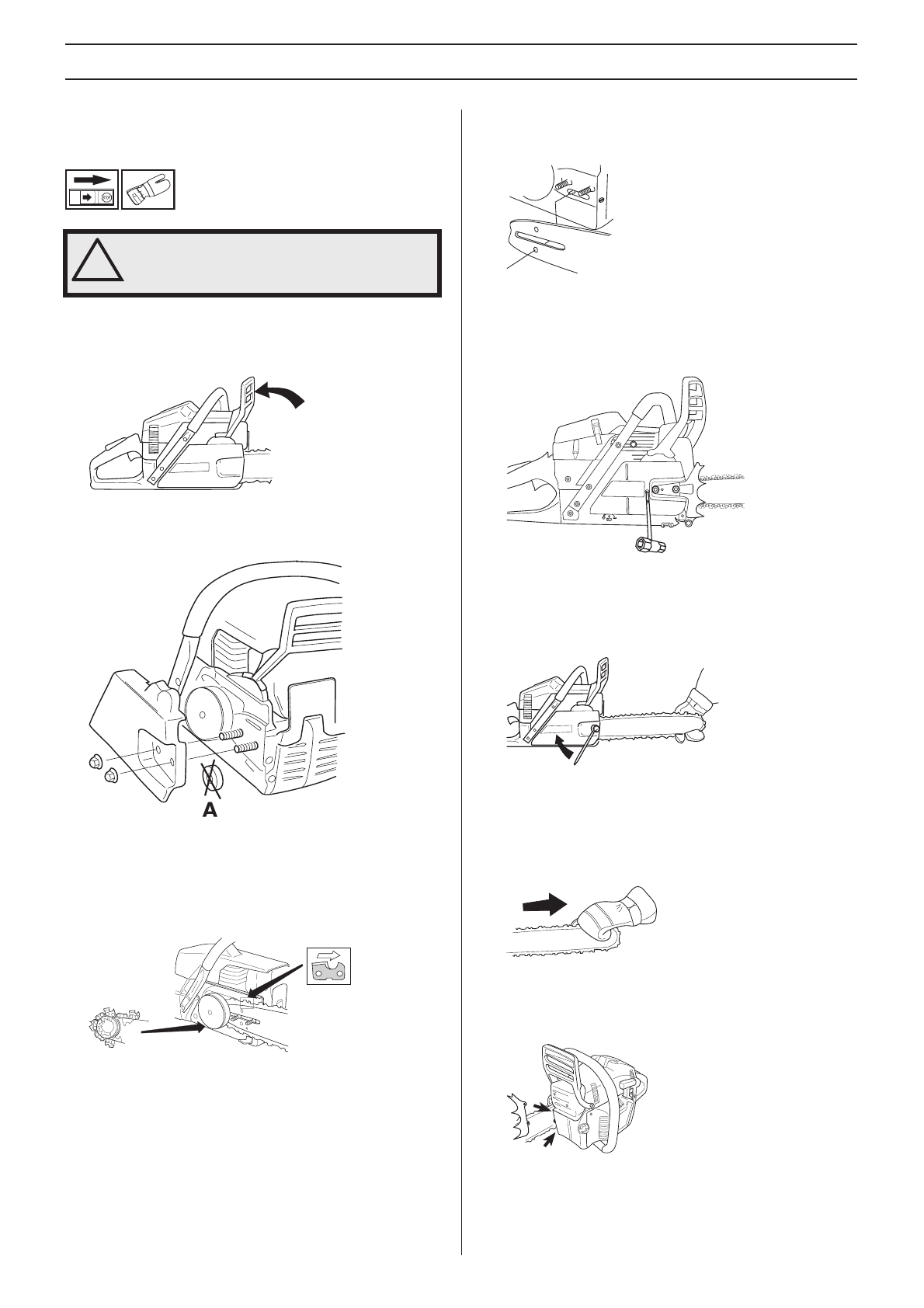 STOP

A