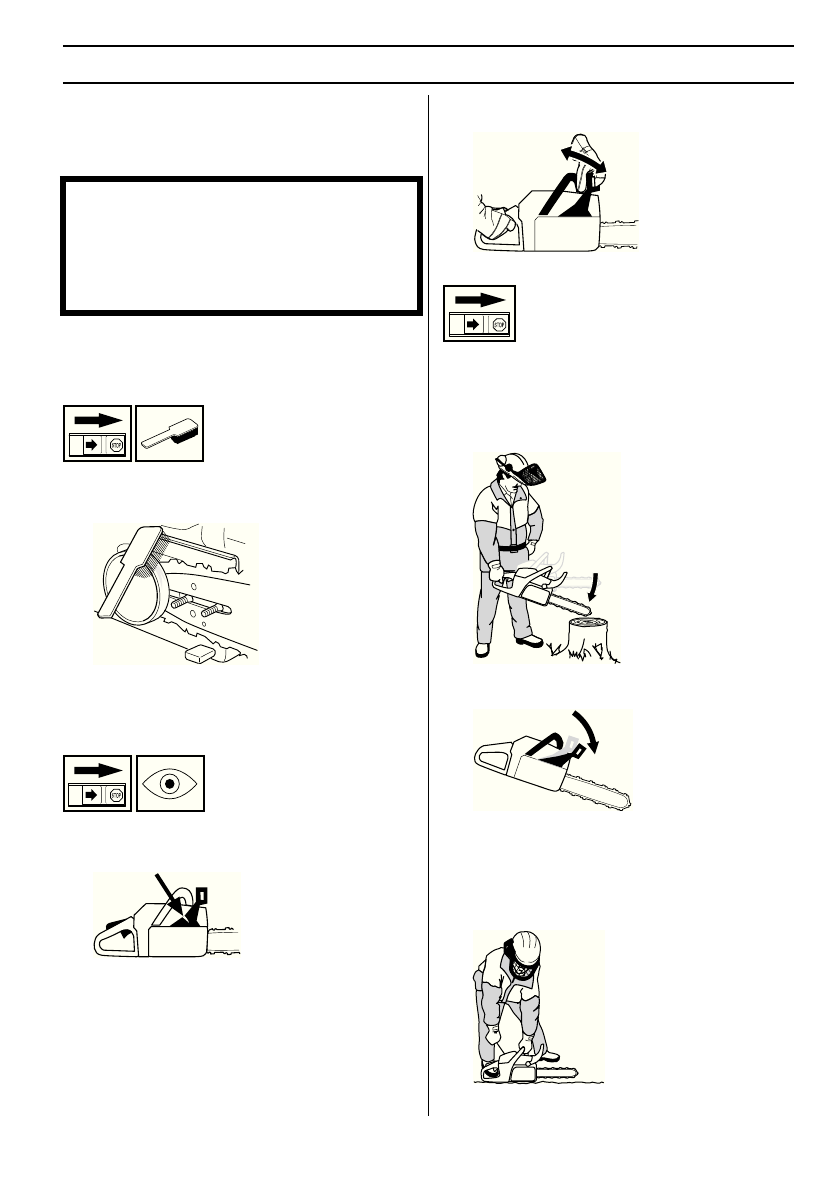 STOP

STOP

STOP