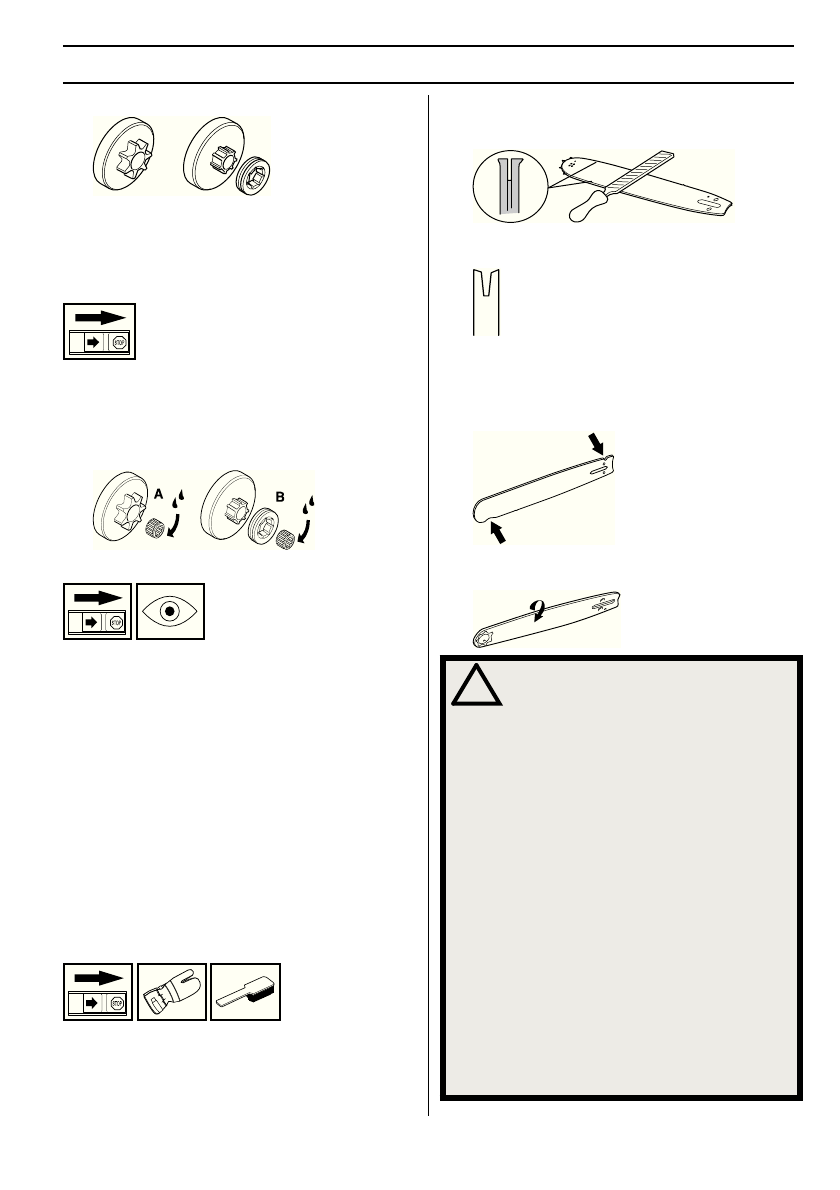 A

B

STOP

STOP

STOP

!