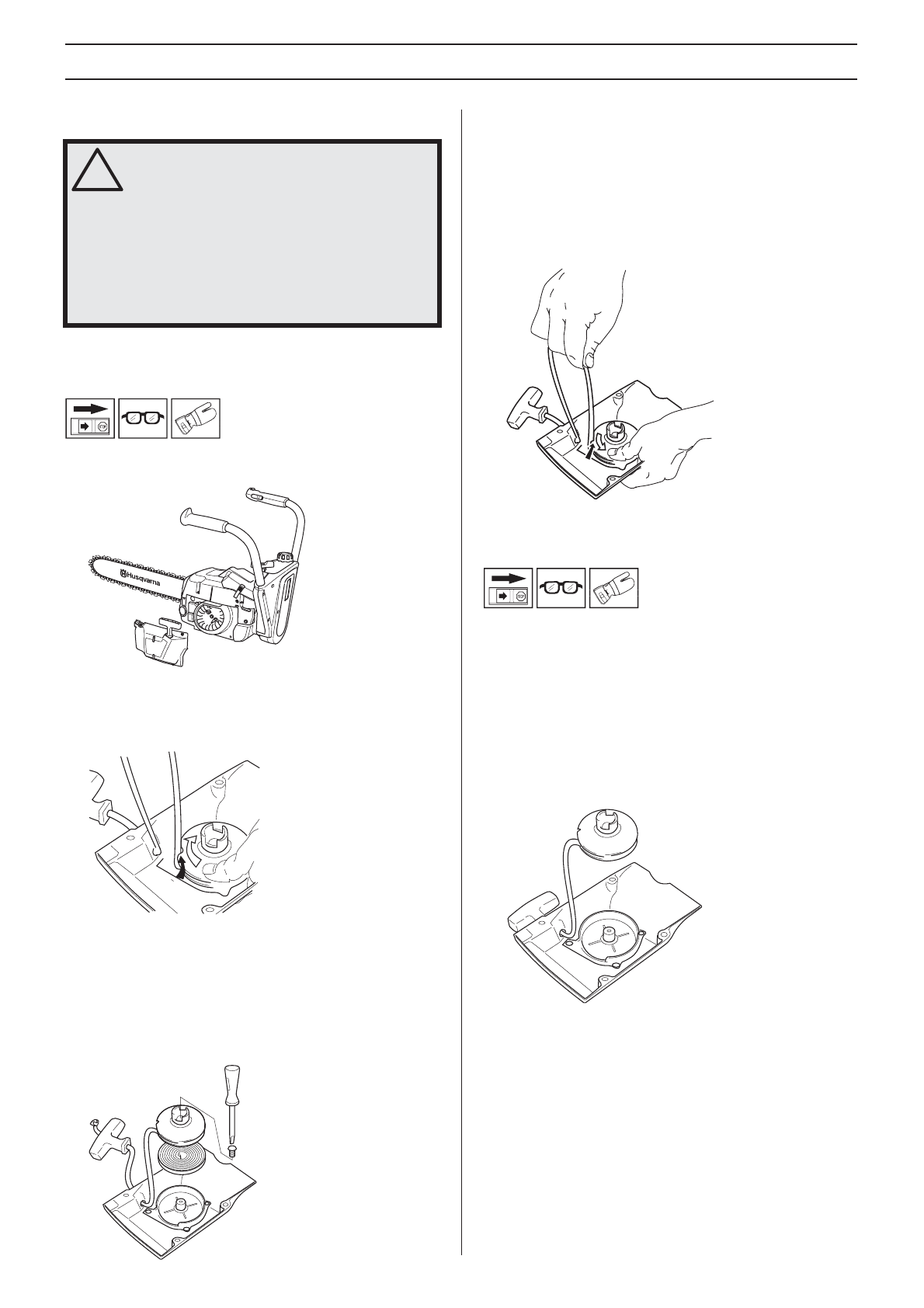 Husqvarna