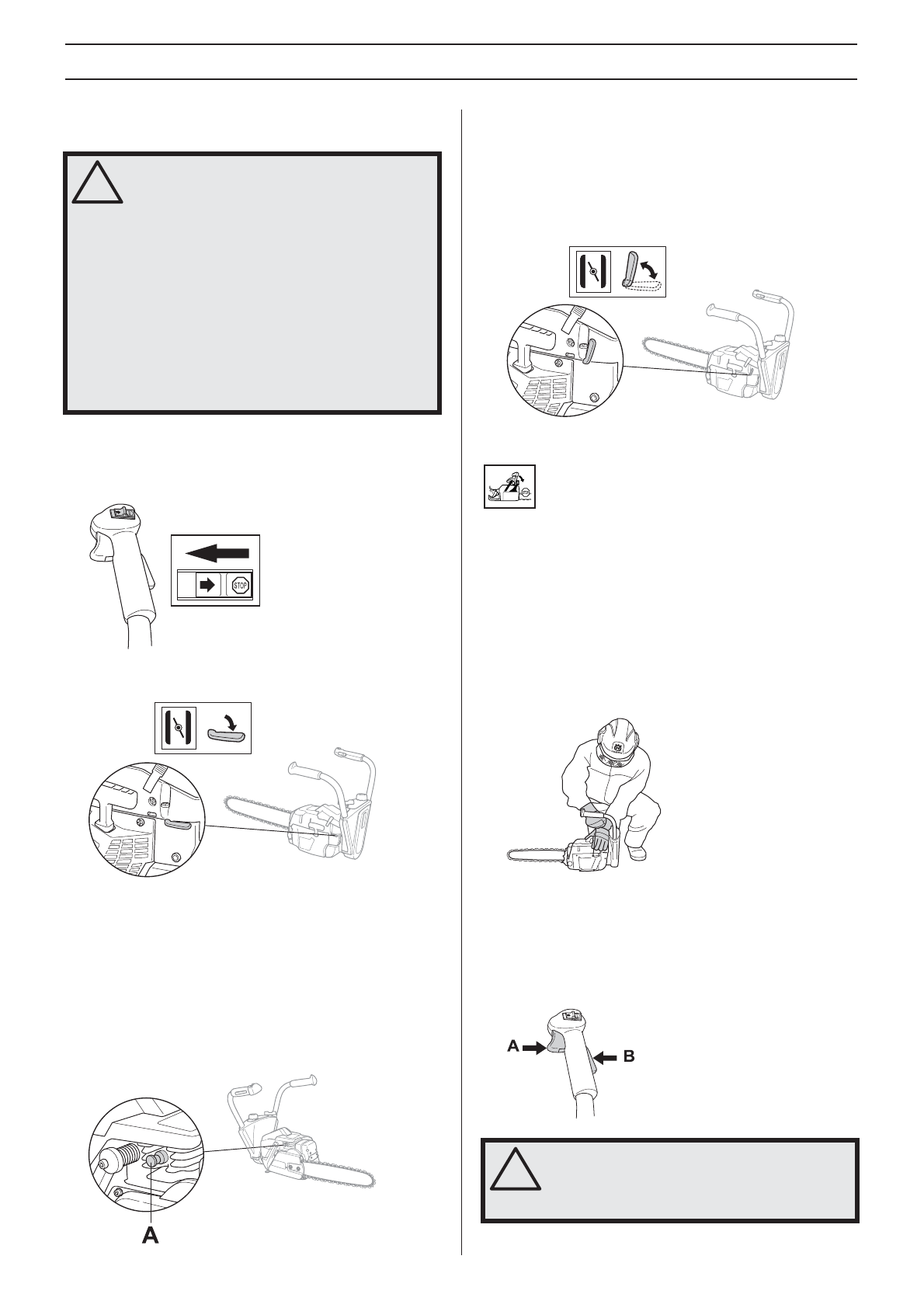 STOP

A

A

B