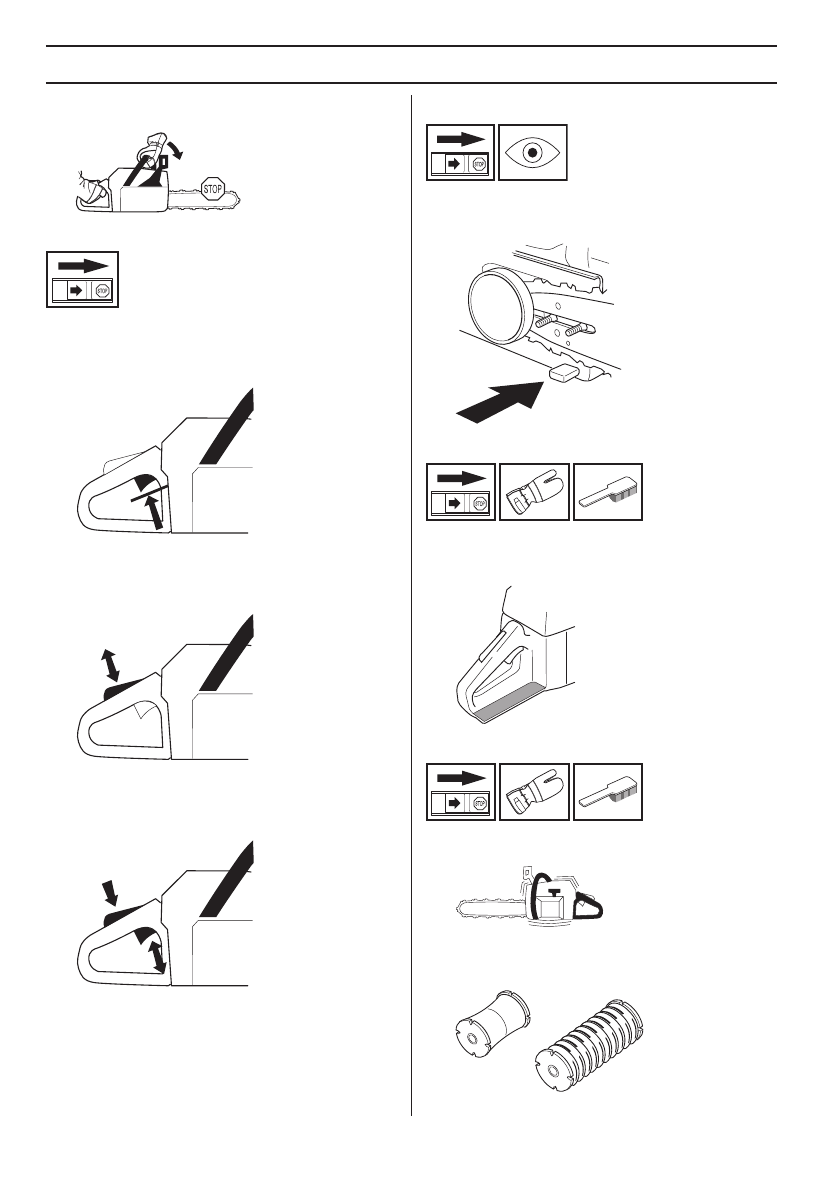 STOP

STOP

STOP

STOP

STOP