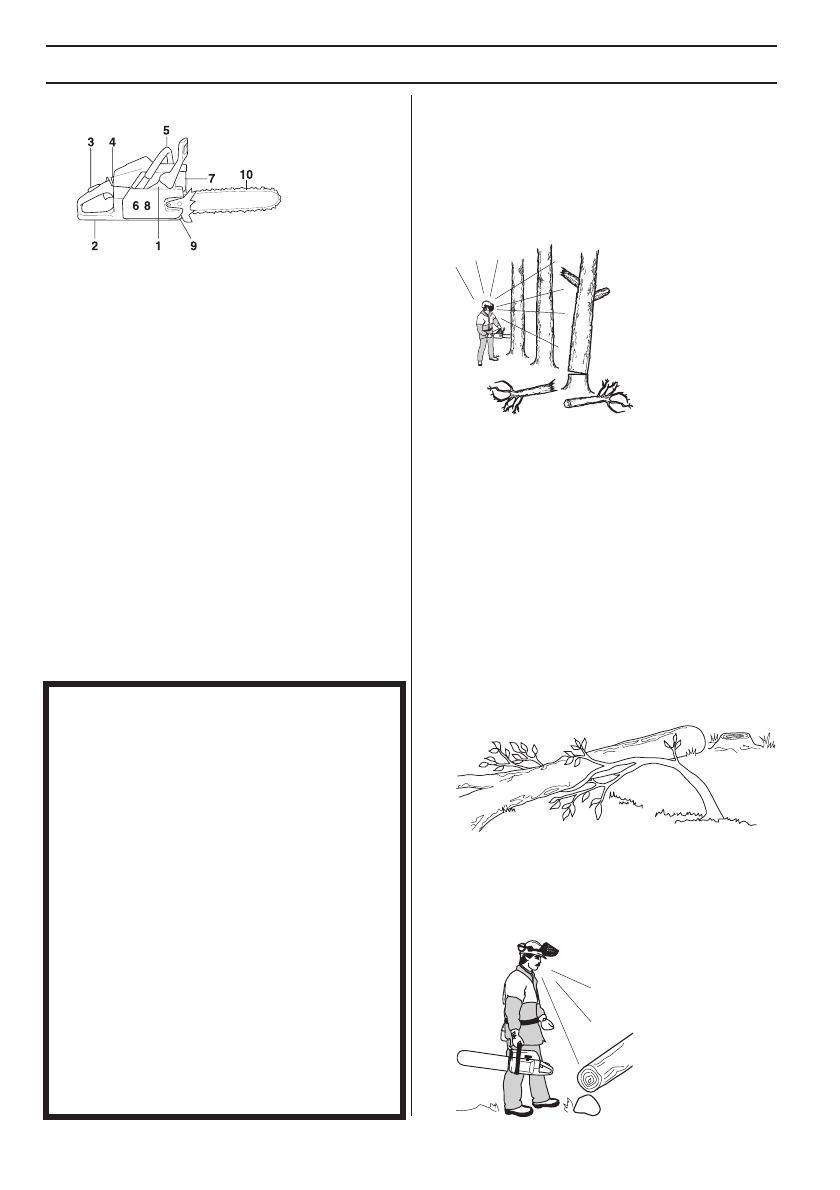 3
4
5
7
10
6 8
2
1
9