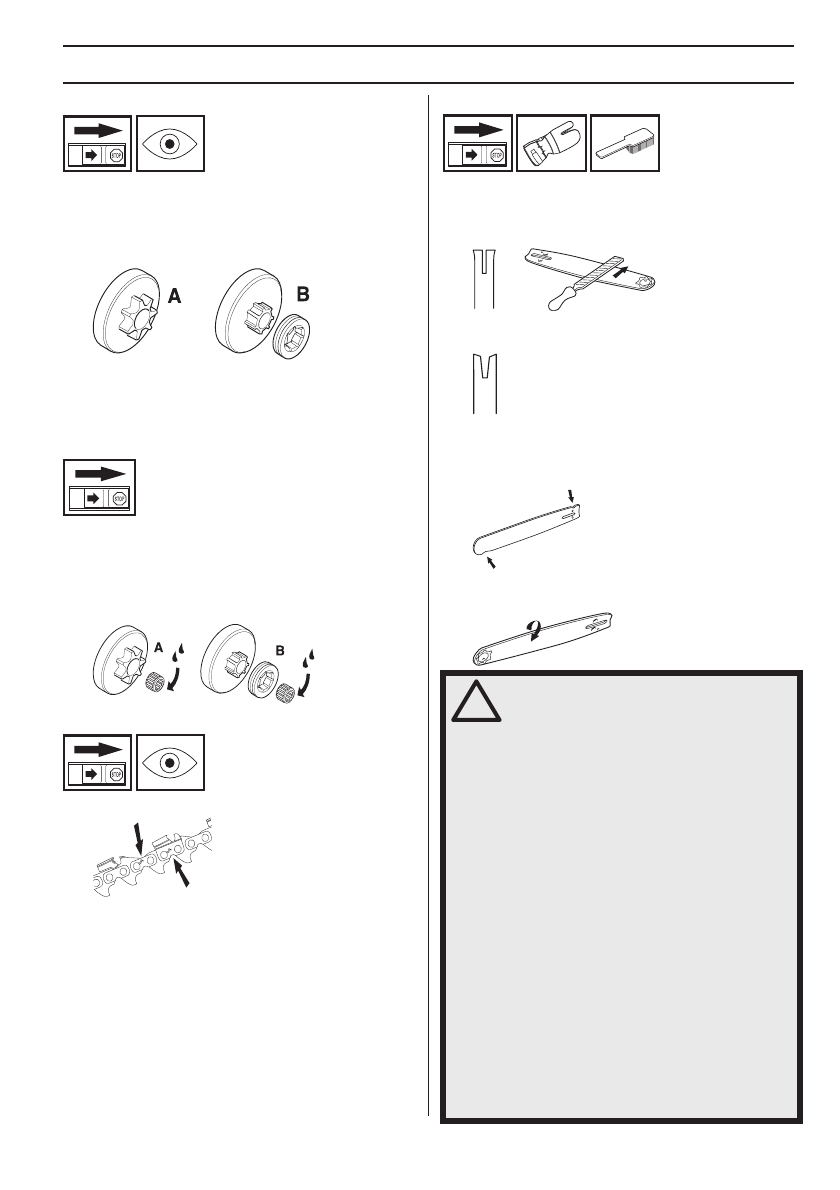 STOP

A

B

STOP

A

B

STOP

STOP

!