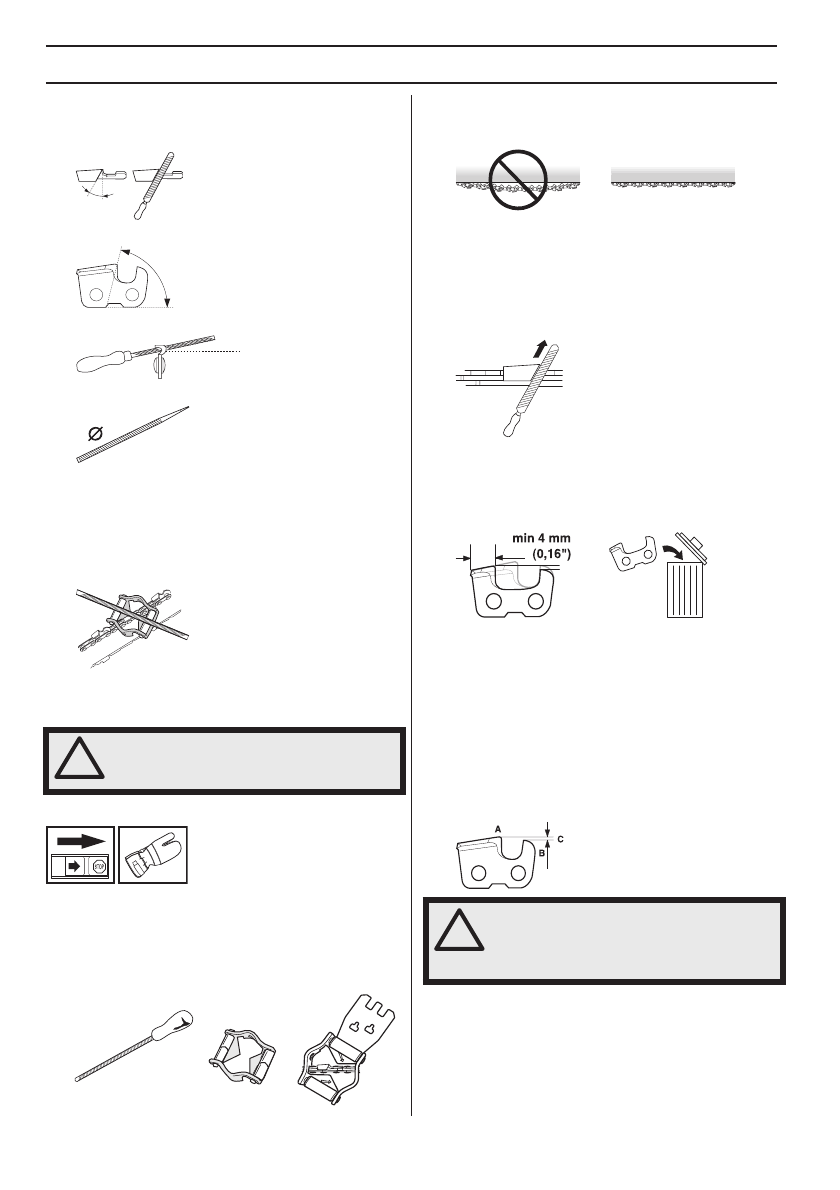 min 4 mm
(0,16")

A
B
C