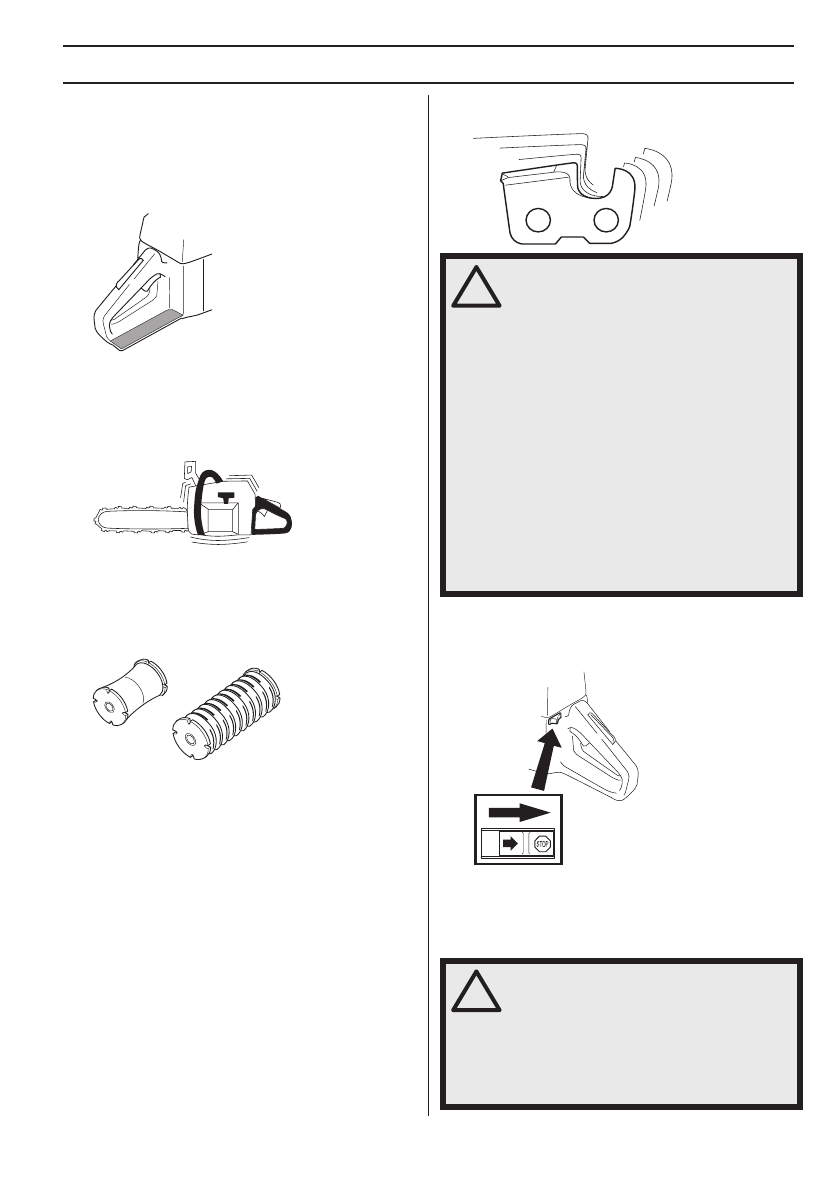 STOP