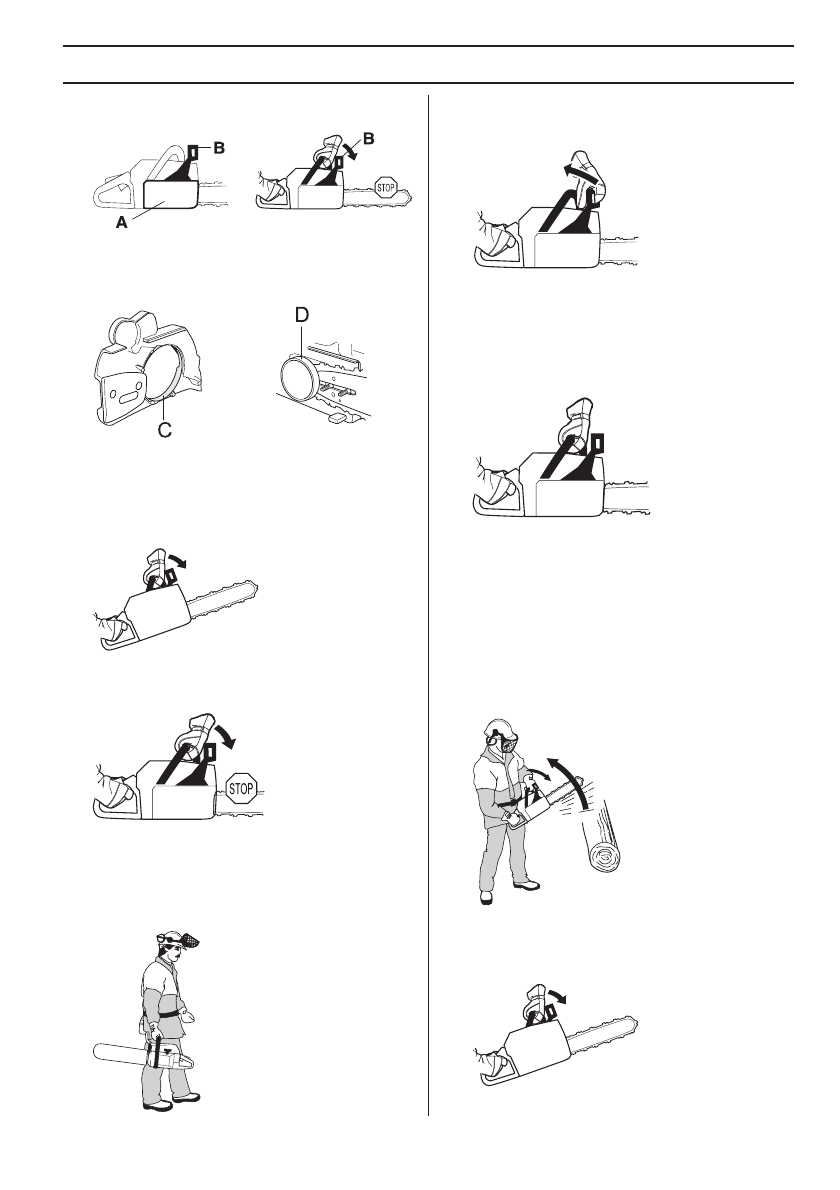 B

A

B

STOP

D

C

STOP