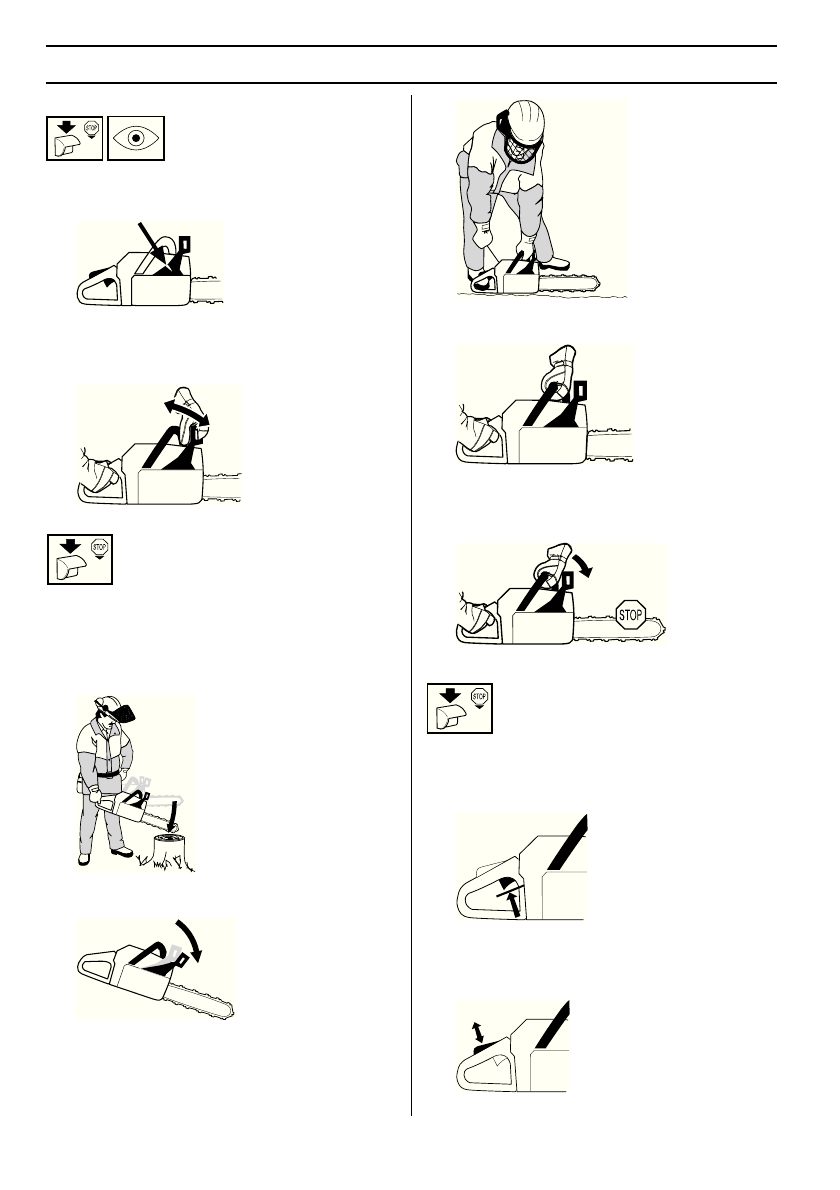 STOP

STOP

STOP

STOP