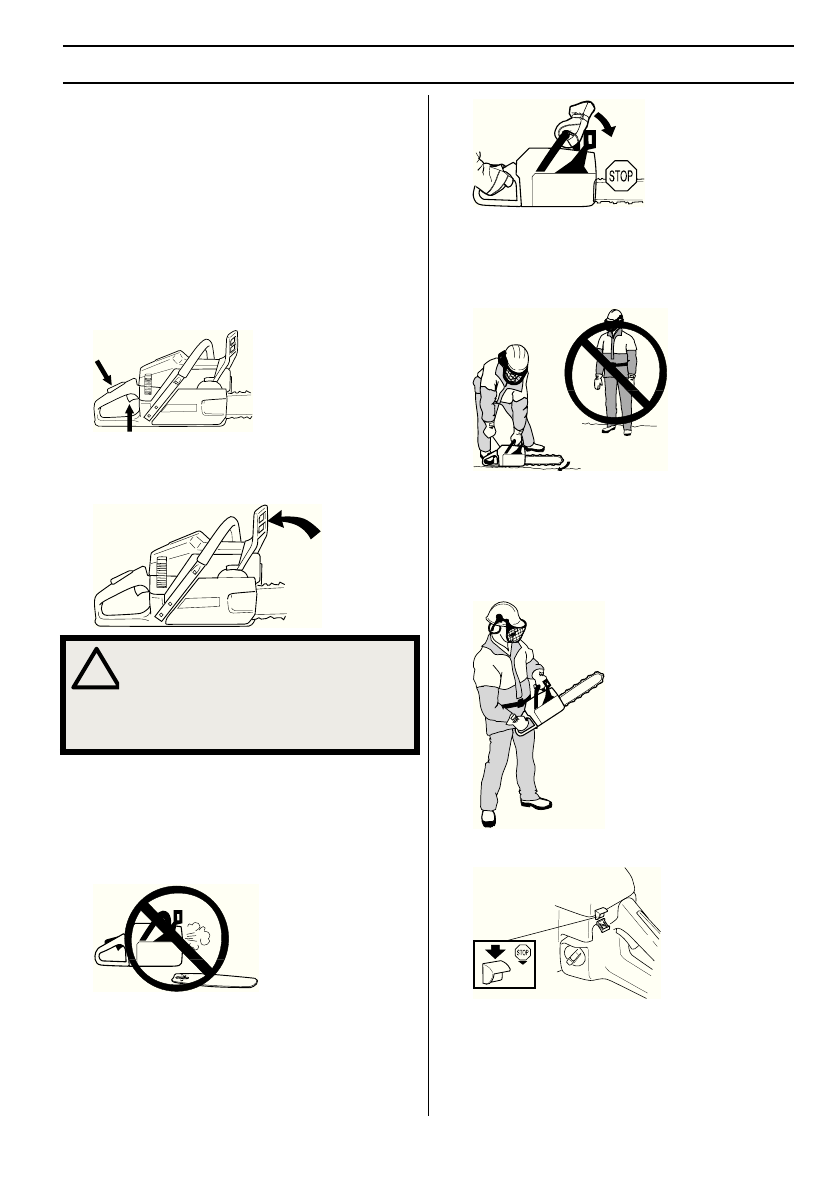 STOP

STOP