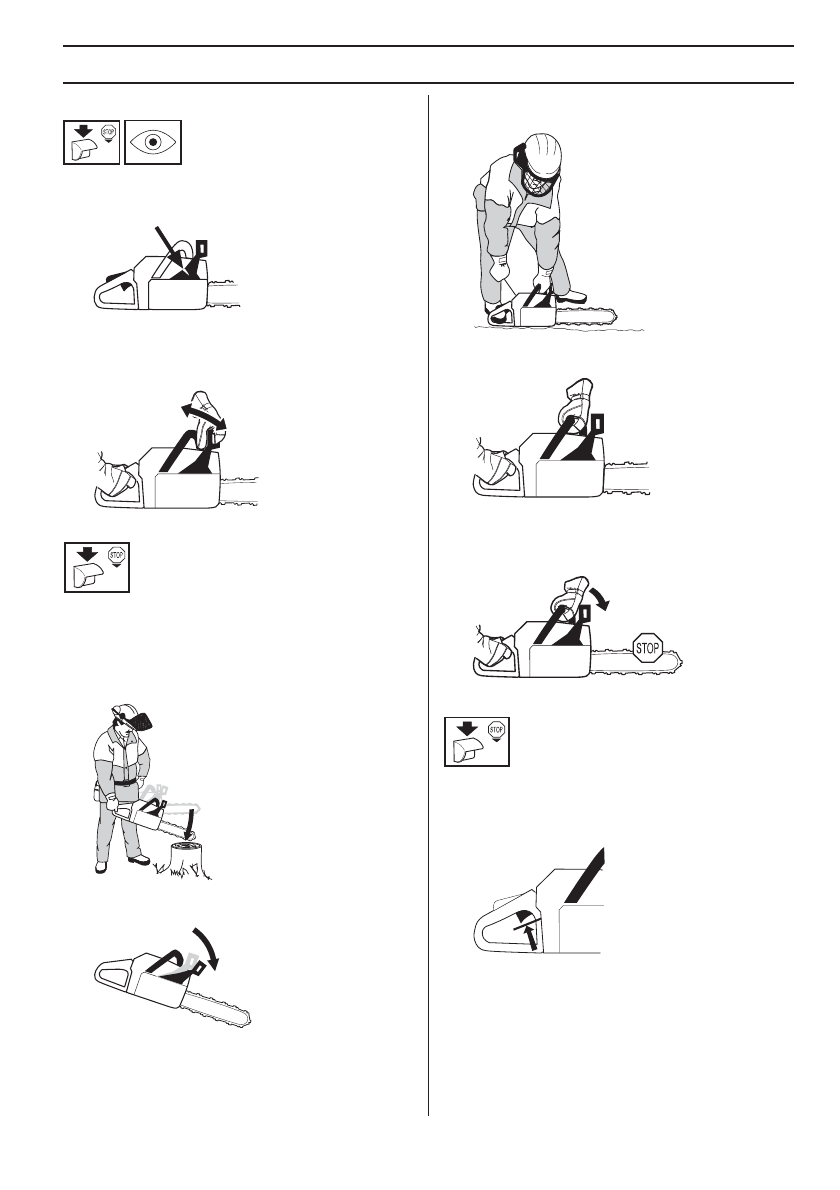 STOP

STOP

STOP

STOP