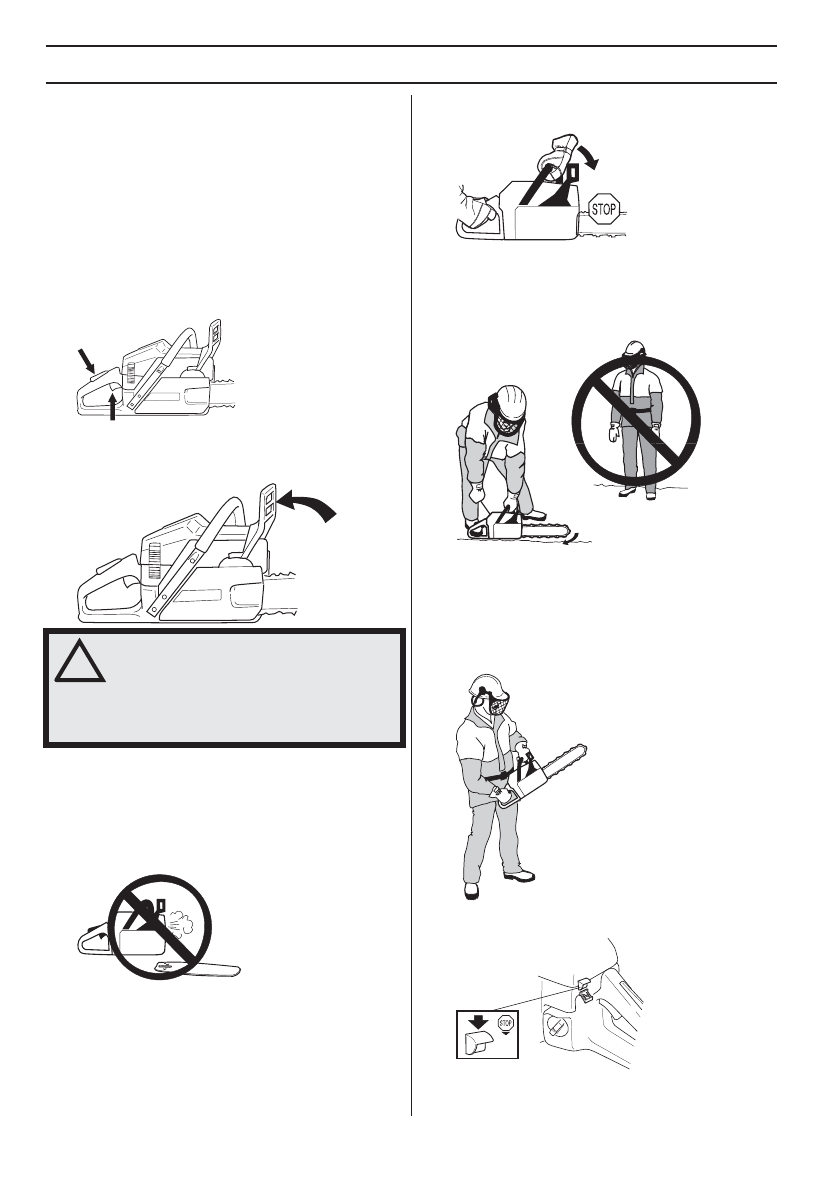 STOP

!

STOP