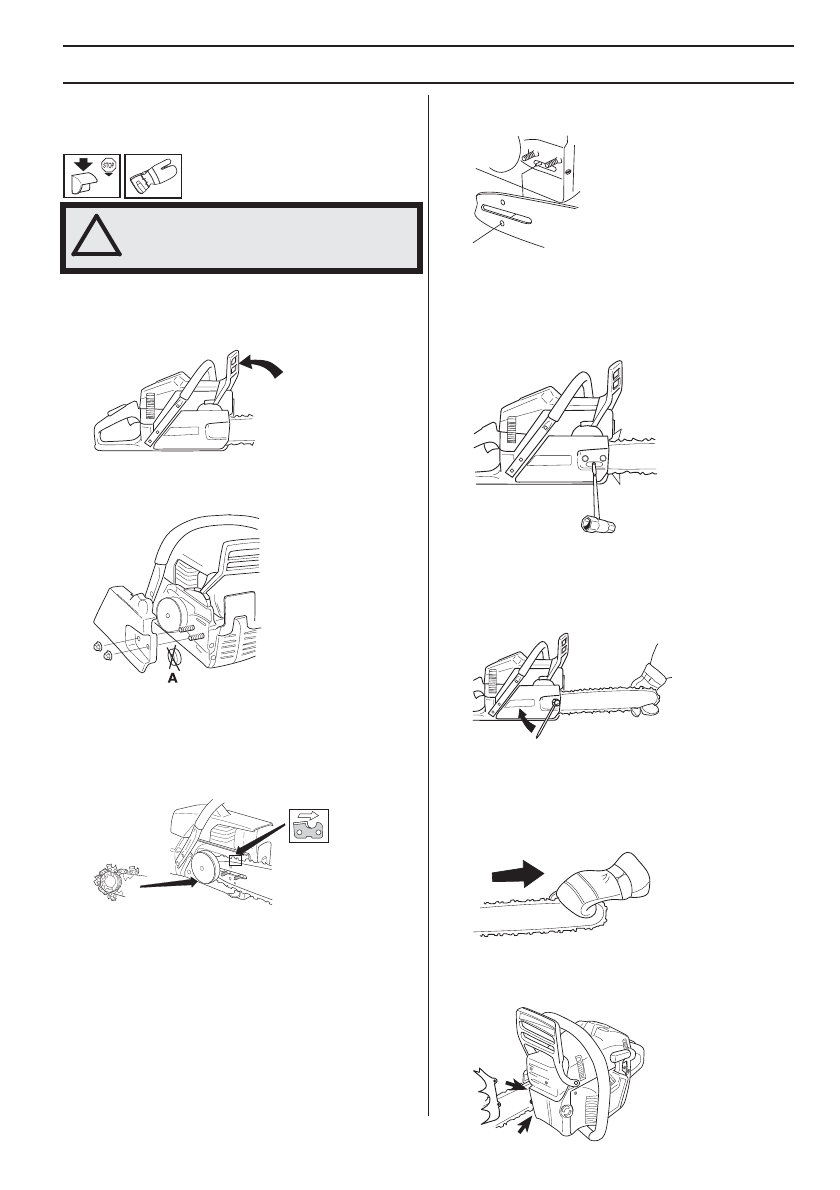 STOP

A