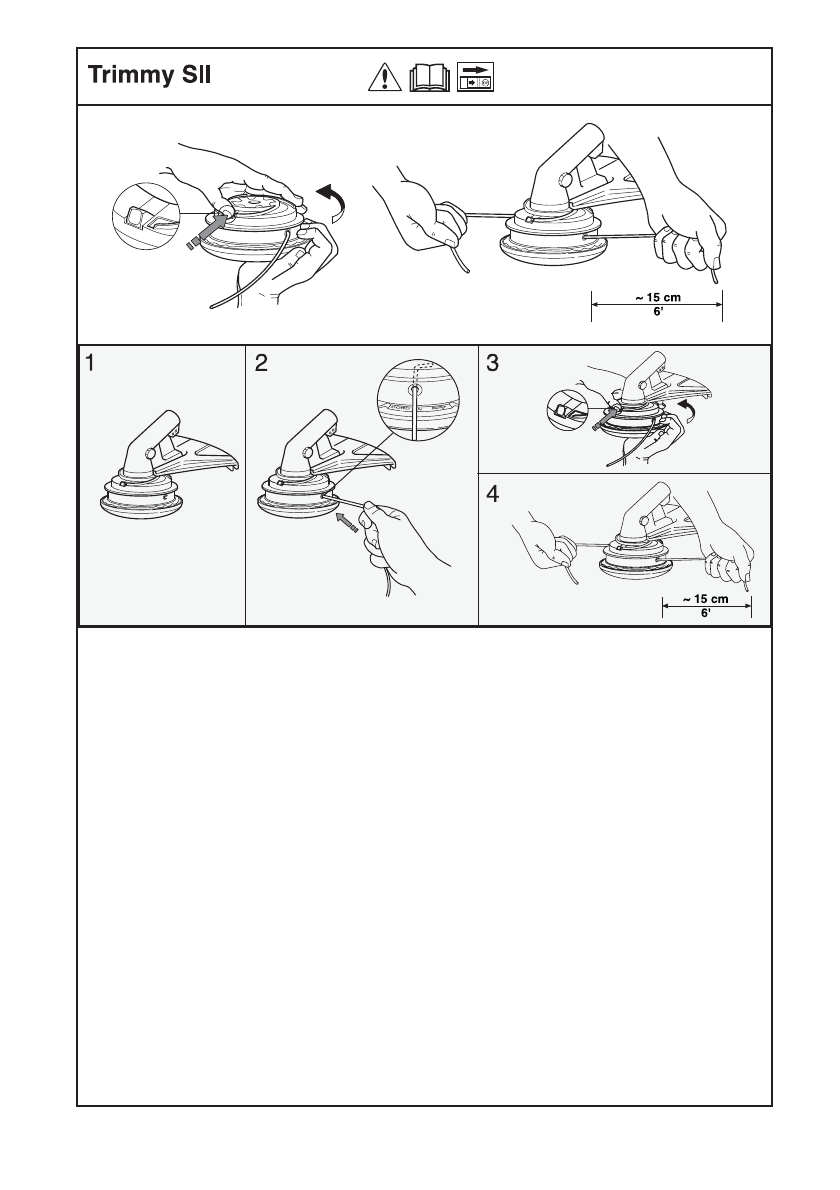 Trimmy SII

~ 15 cm
6'

1

2

3

4

~ 15 cm
6'