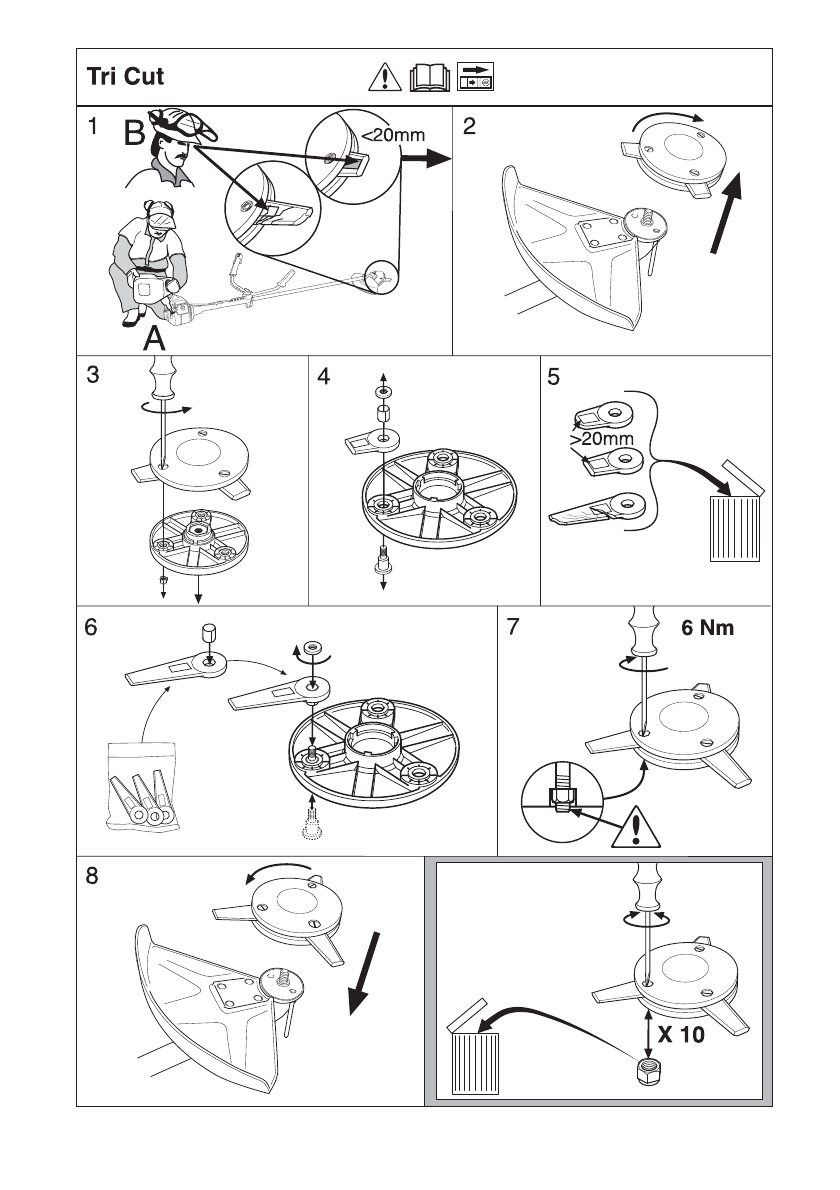 Tri Cut

1
B
<20mm
A

2

3

4

5
>20mm

6

7
6 Nm

8

X 10