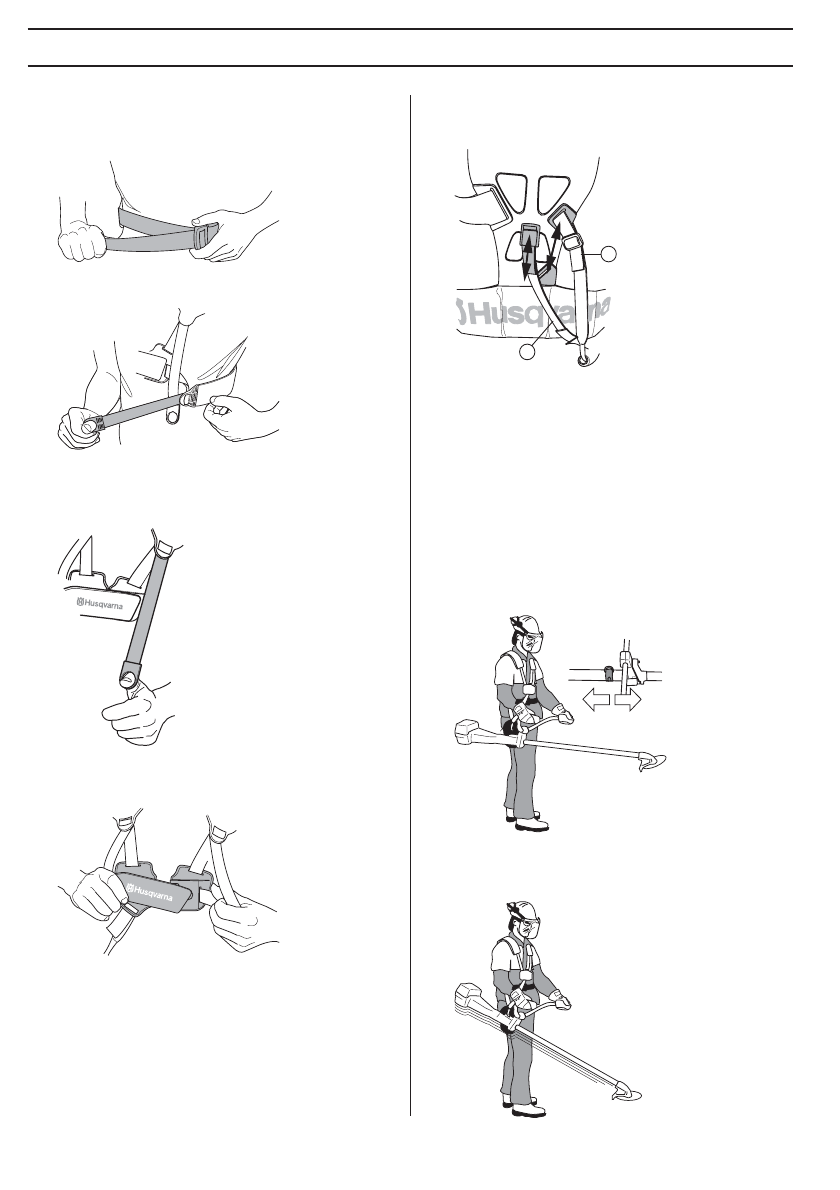 Husqvarna

Husqvarna

Husqvarna