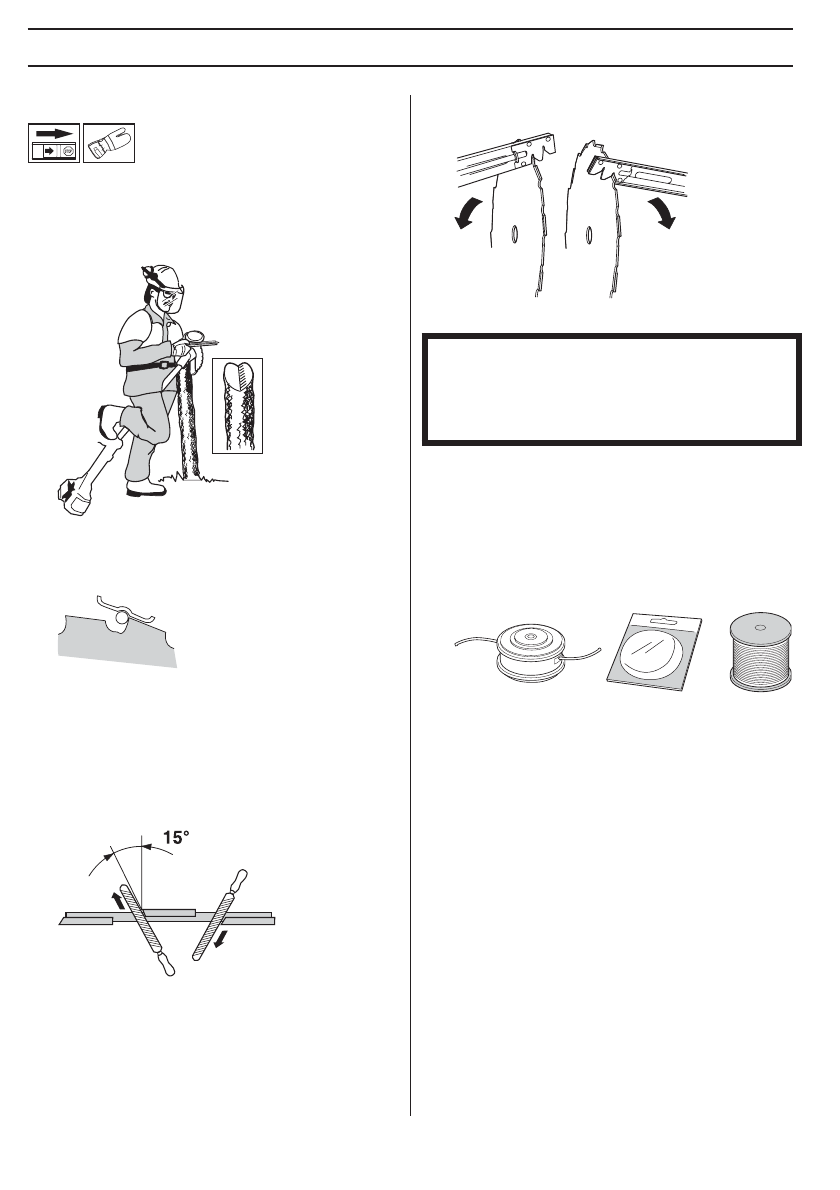 15°