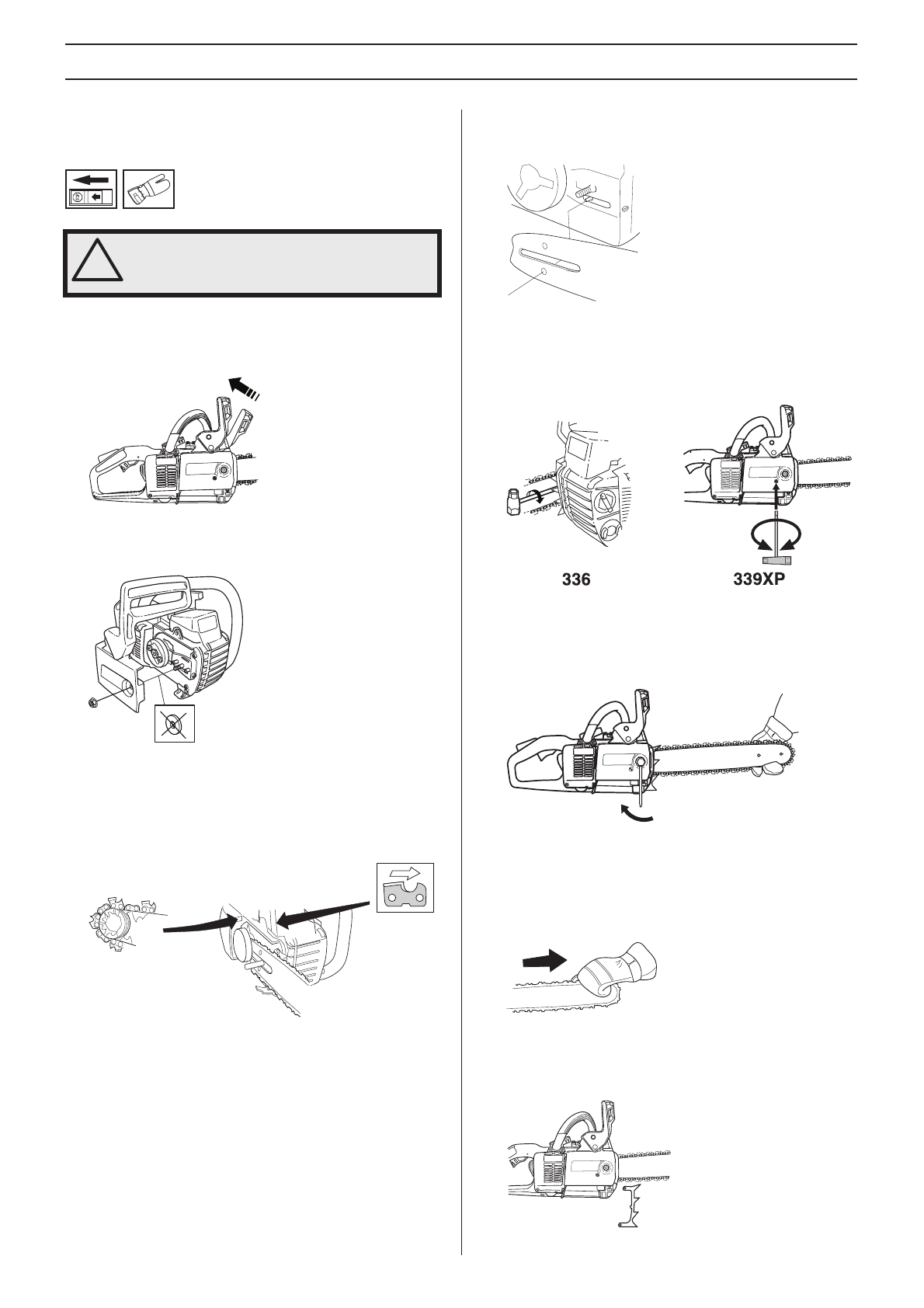 336

339XP