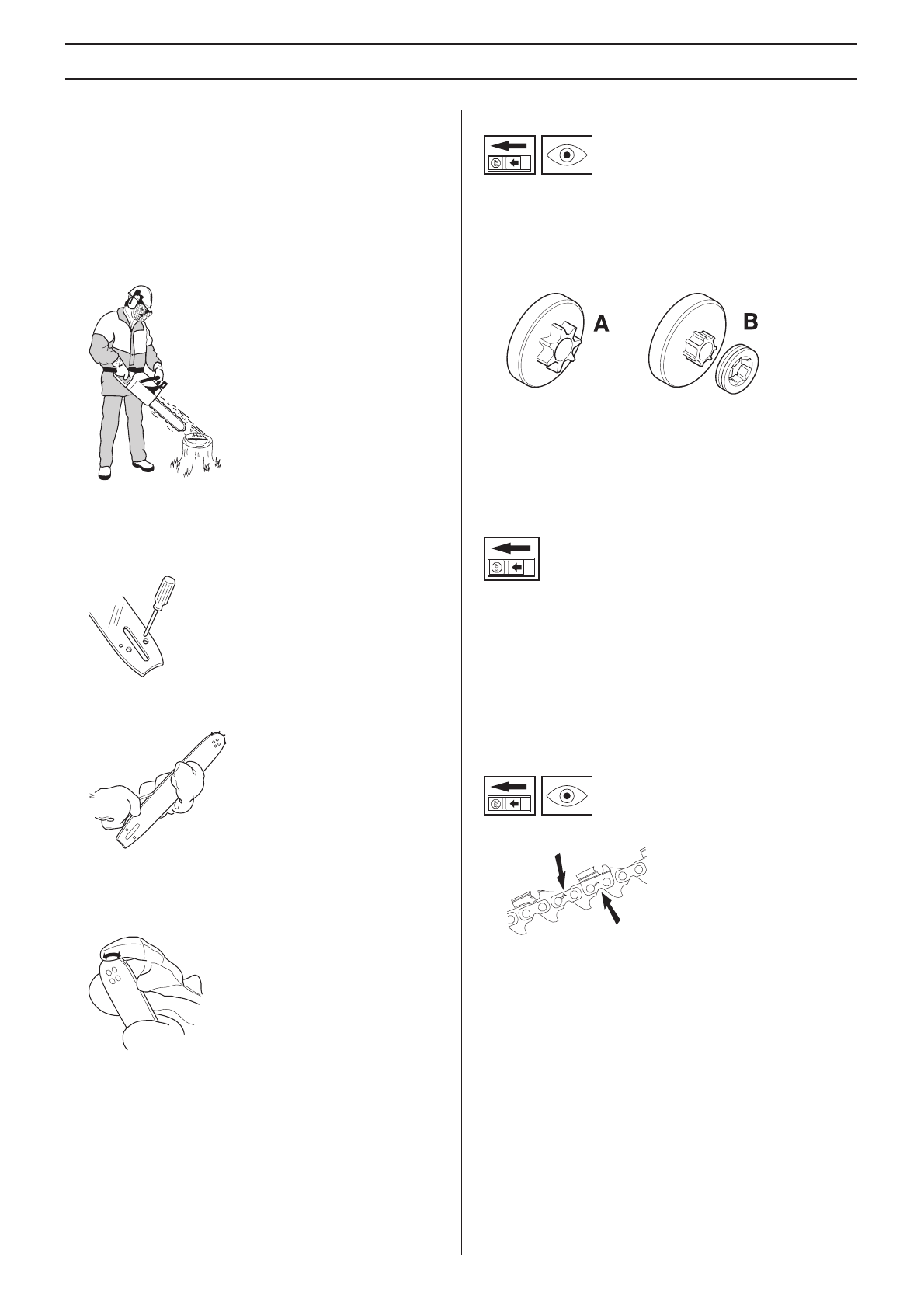 A

B