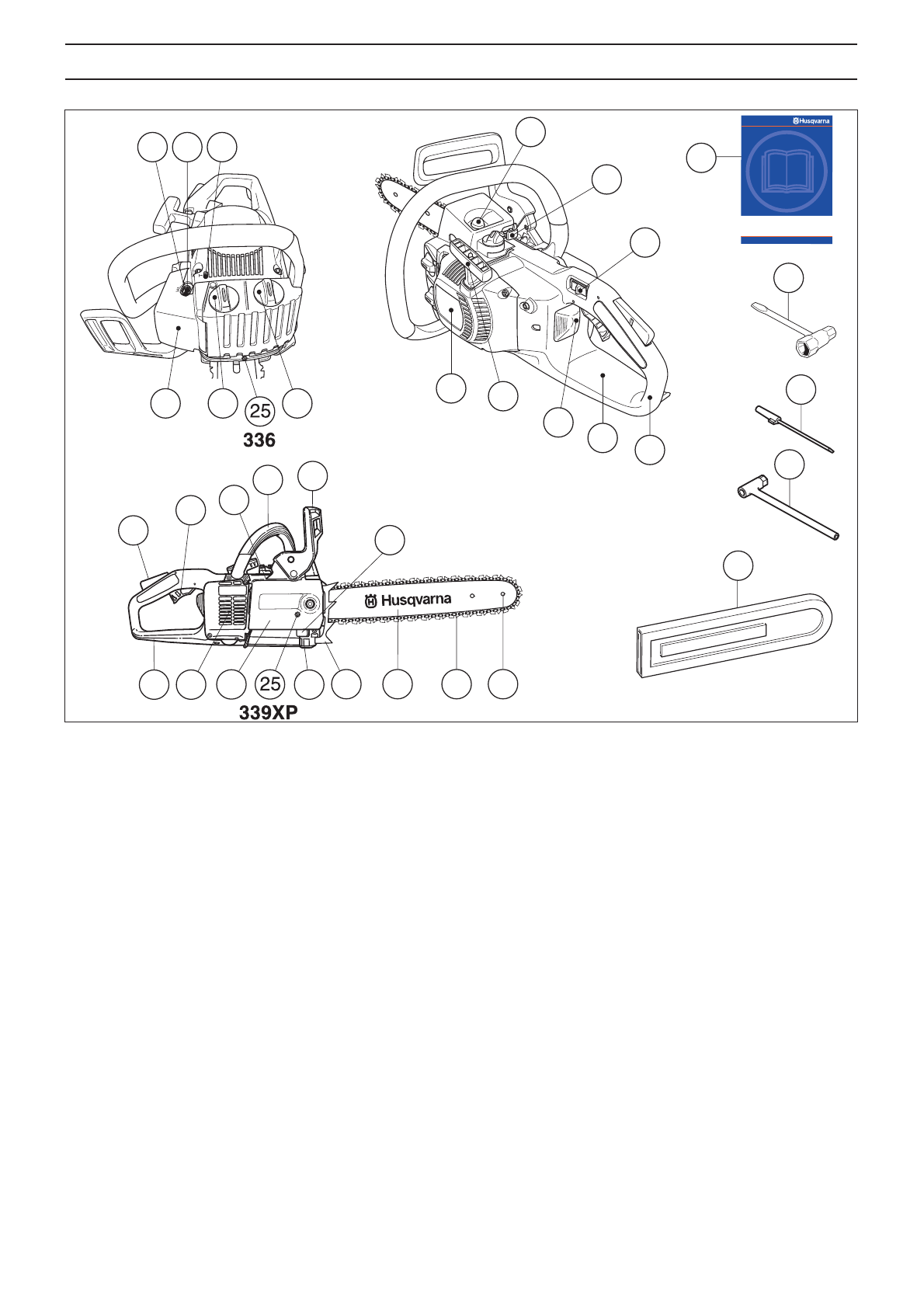 Husqvarna

25

336

Husqvarna

25

339XP