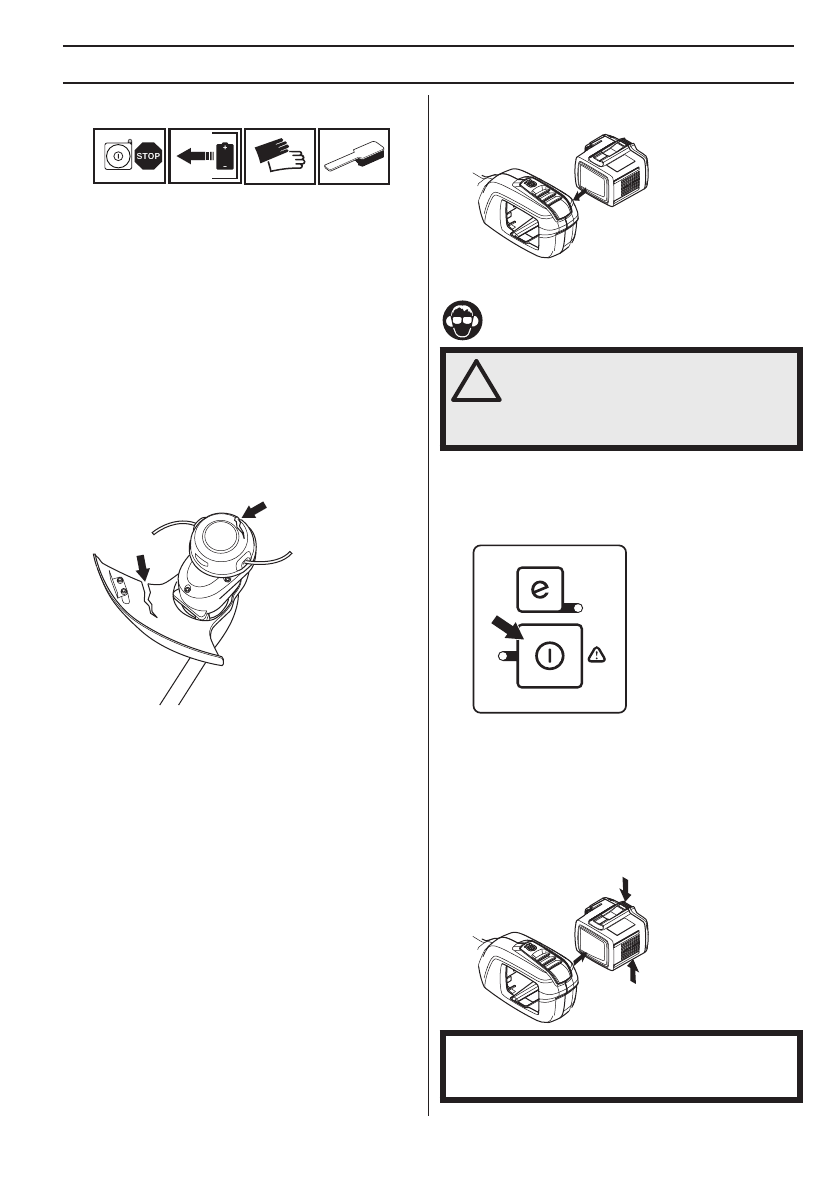 STOP

e