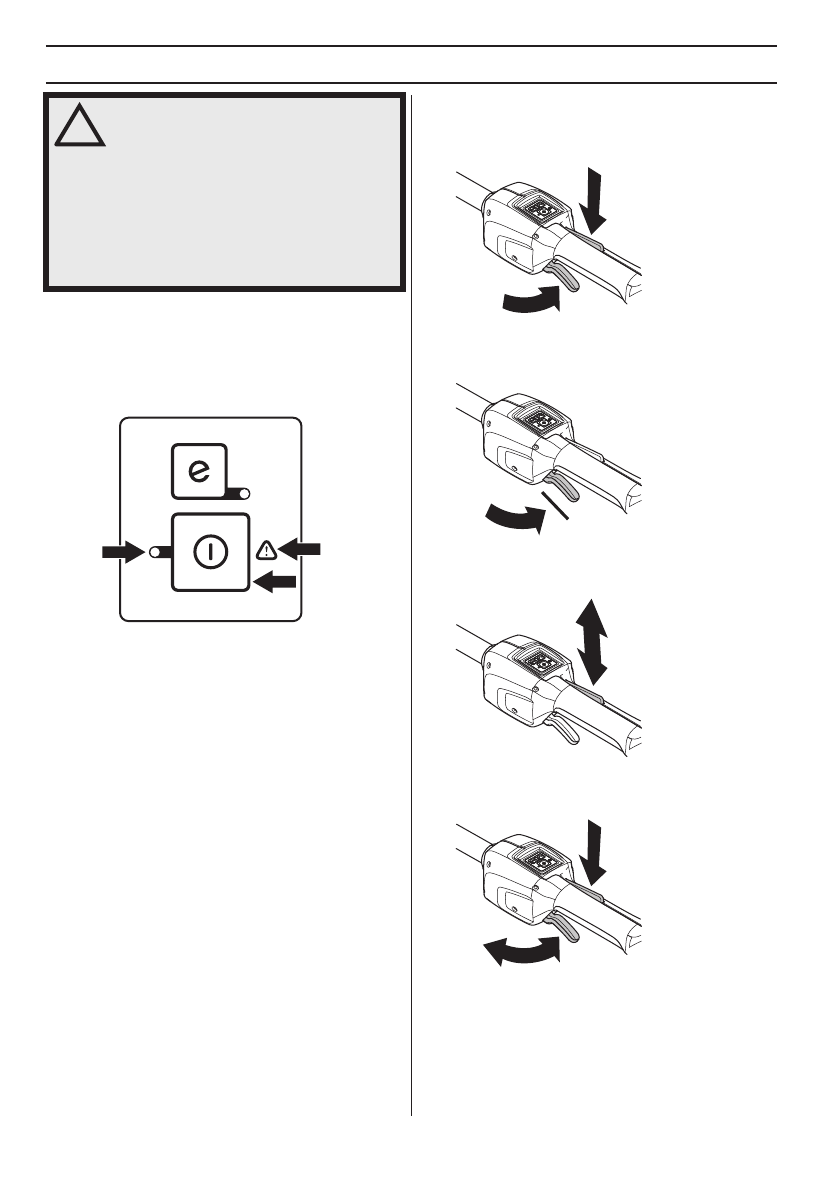 e