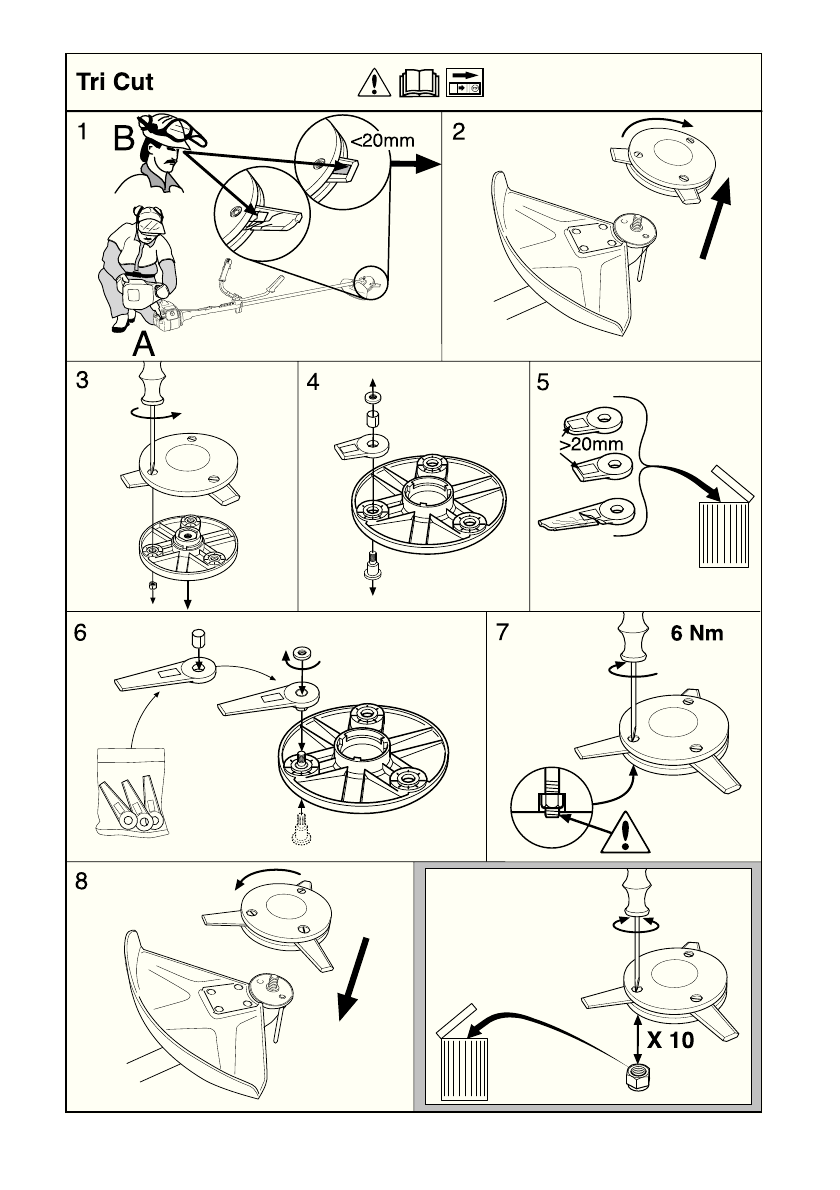 Tri Cut

1
B
<20mm
A

2

3

4

5
>20mm

6

7
6 Nm

8

X 10