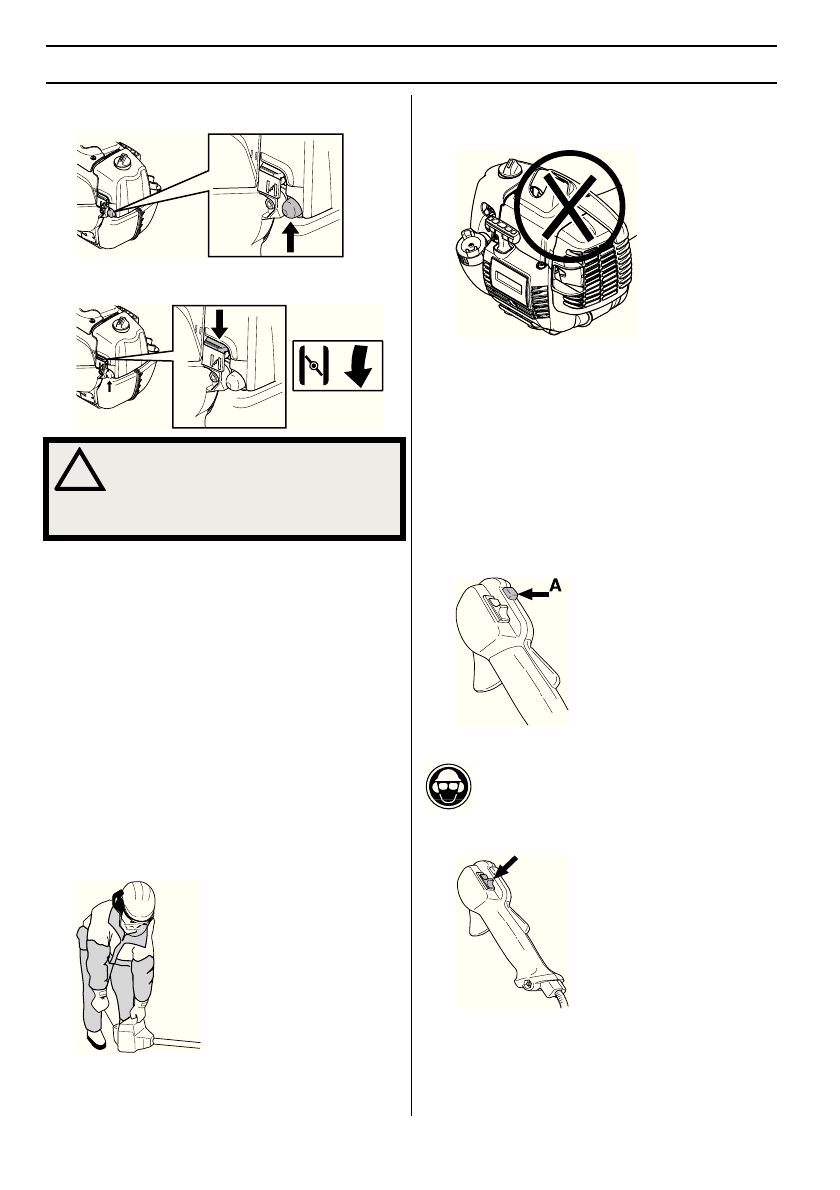 A