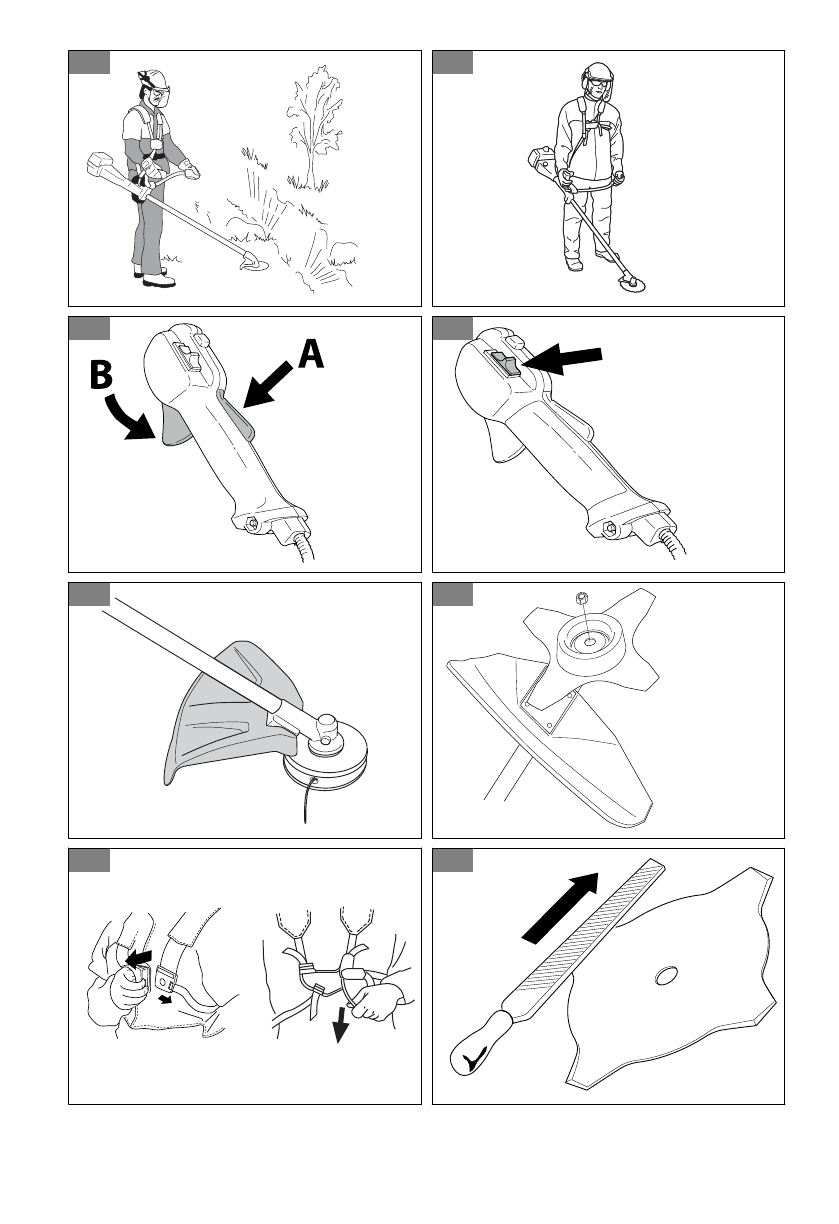 B

A