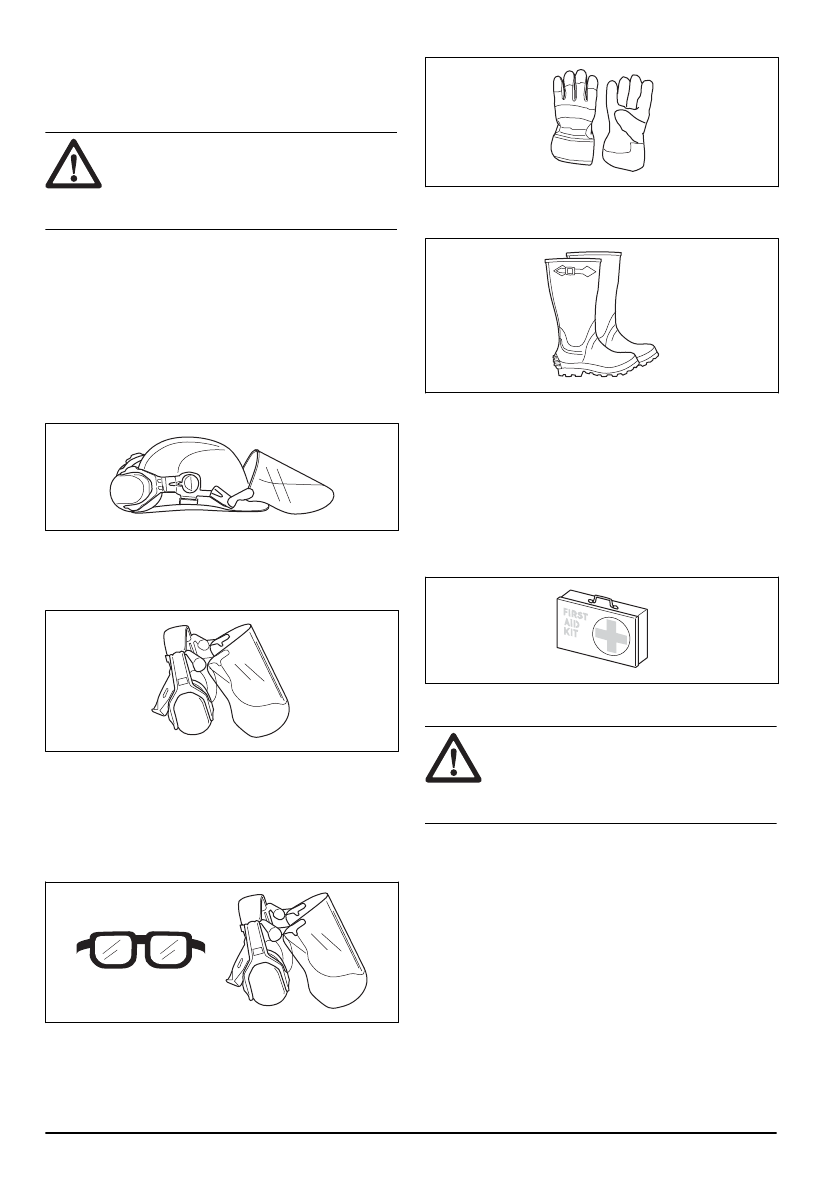 FIRST
AID
KIT