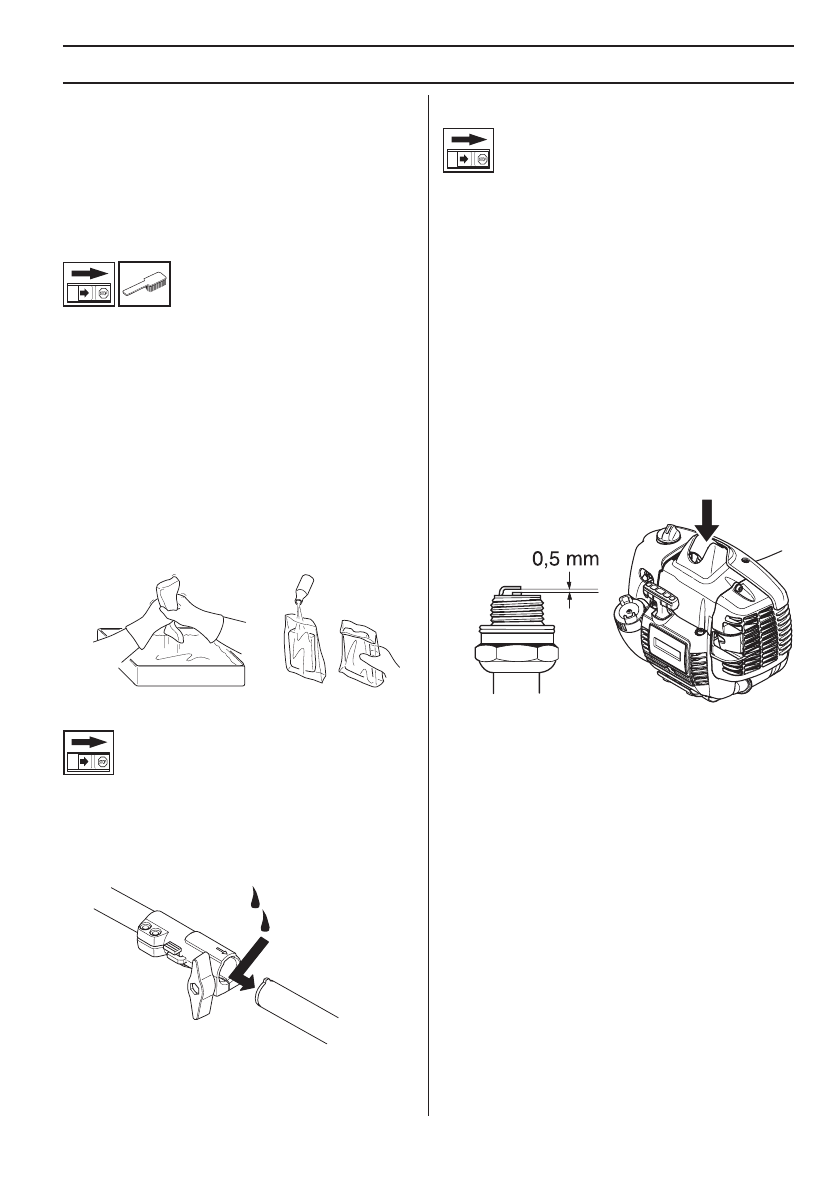 0,5 mm