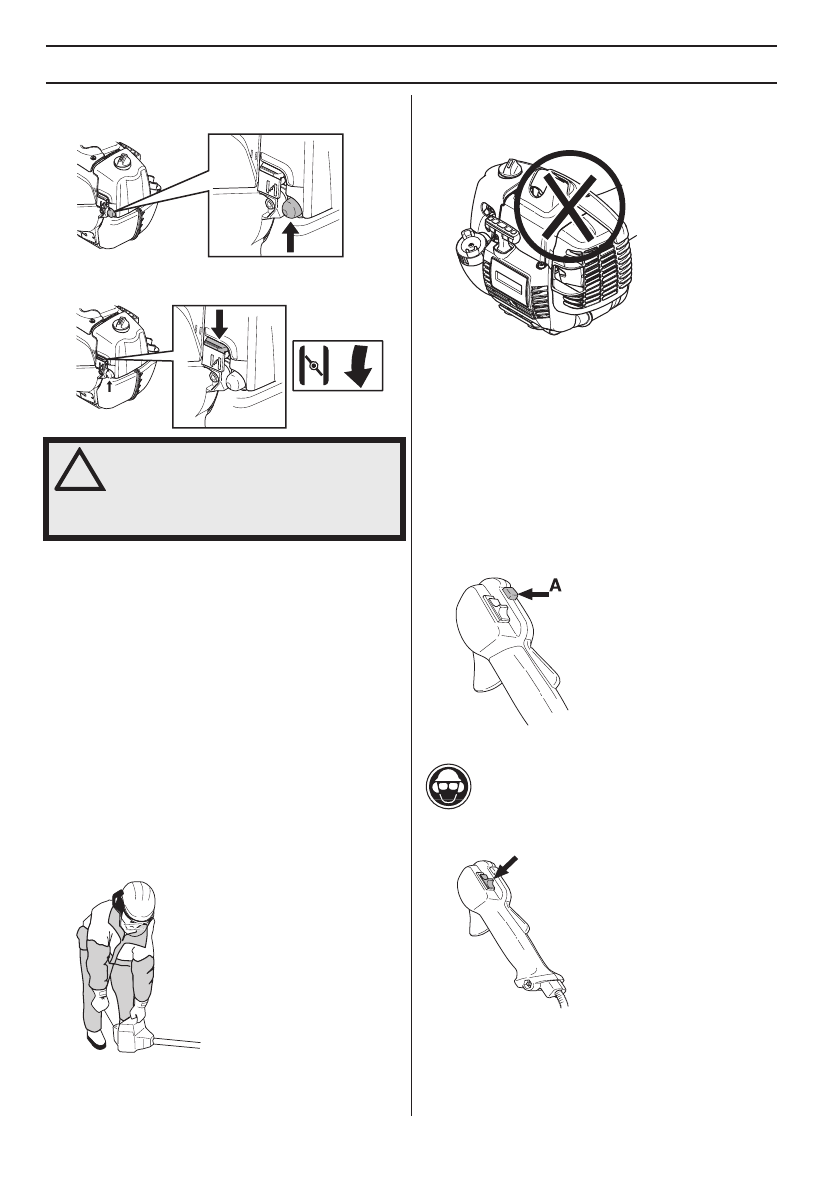 A