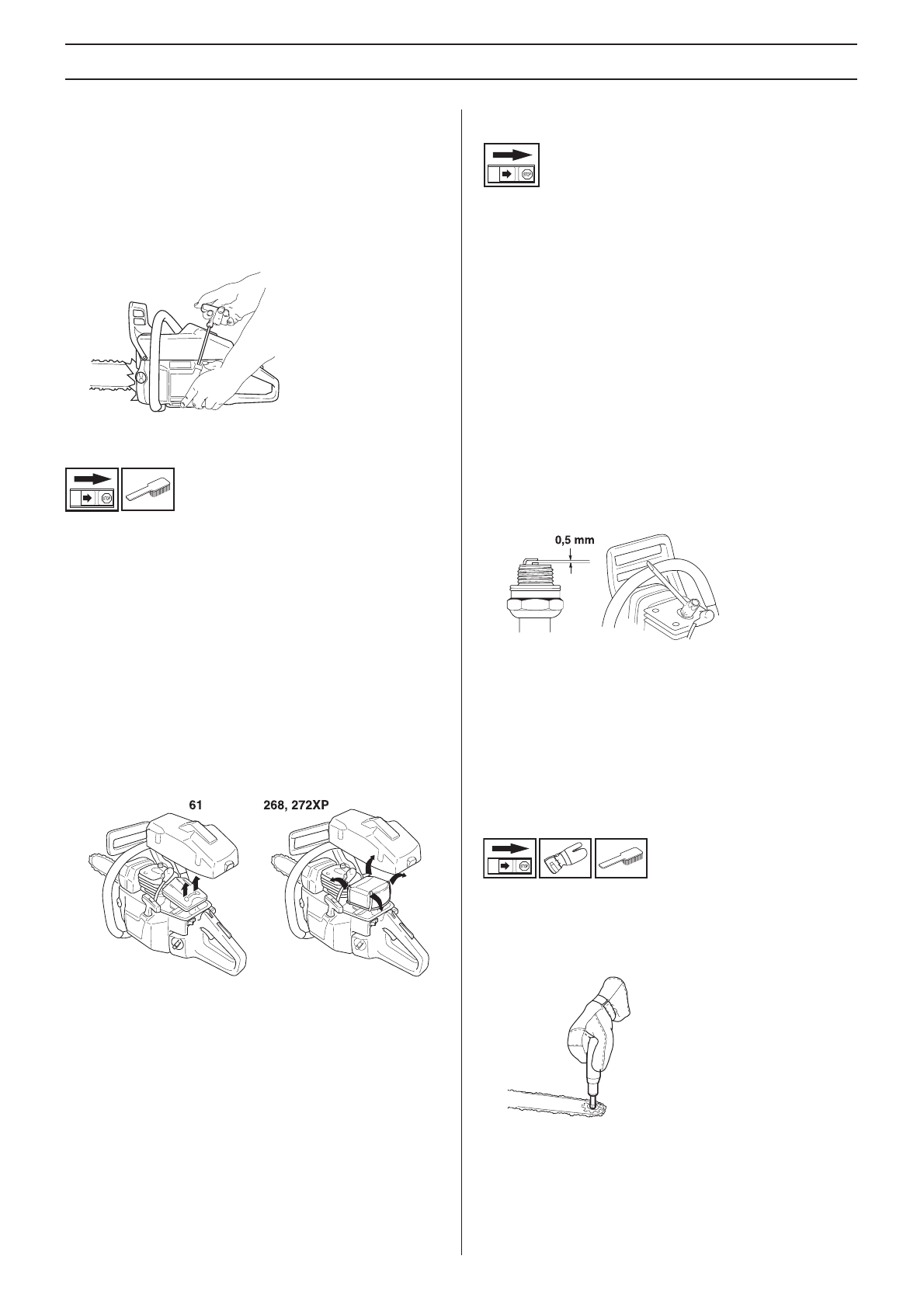 STOP

STOP

0,5 mm

61

268, 272XP

STOP