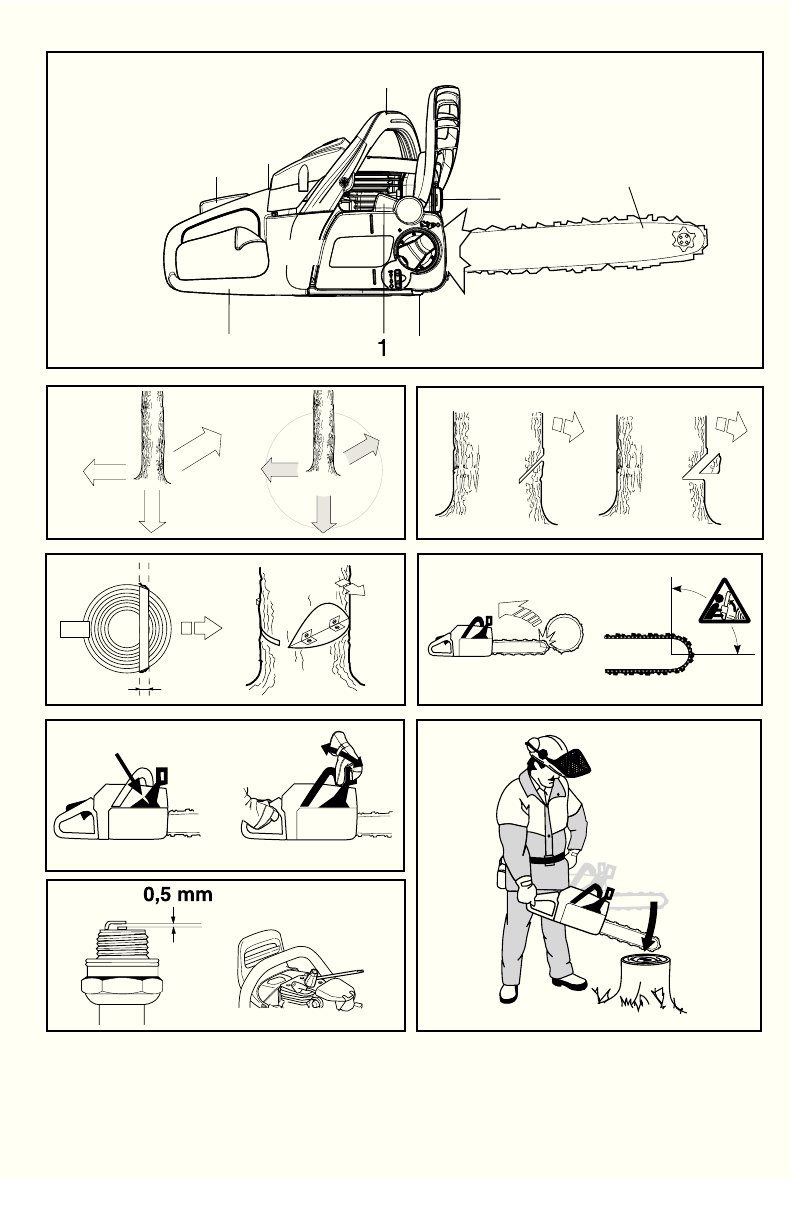 1

0,5 mm