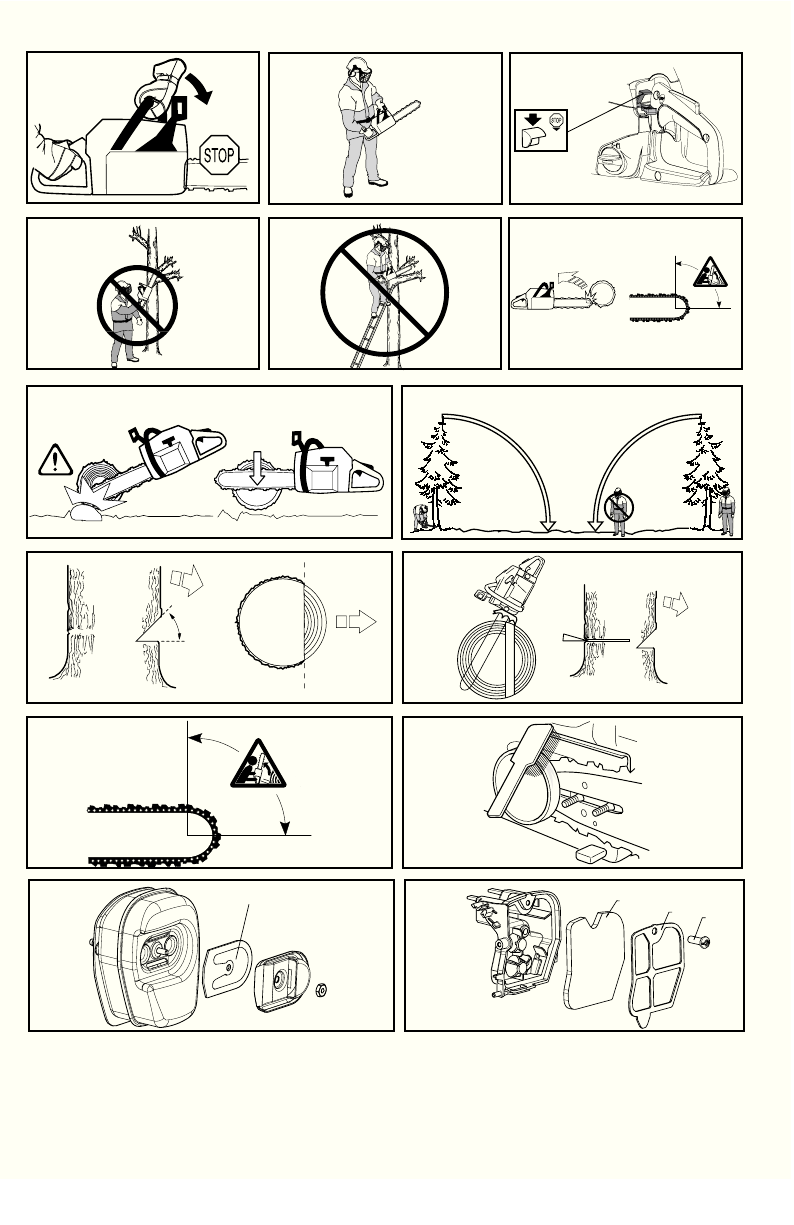 STOP

STOP