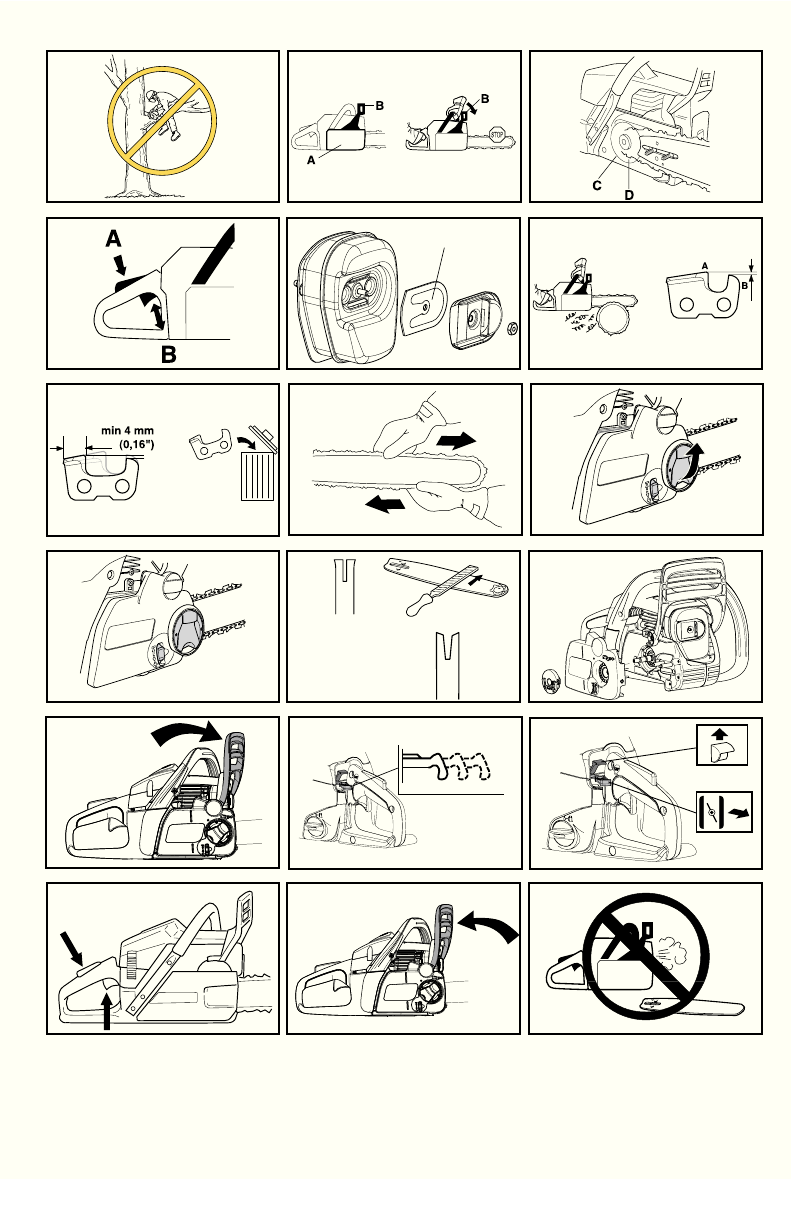 B
A
B
STOP
C
D
A
B
A
B
min 4 mm
(0,16")