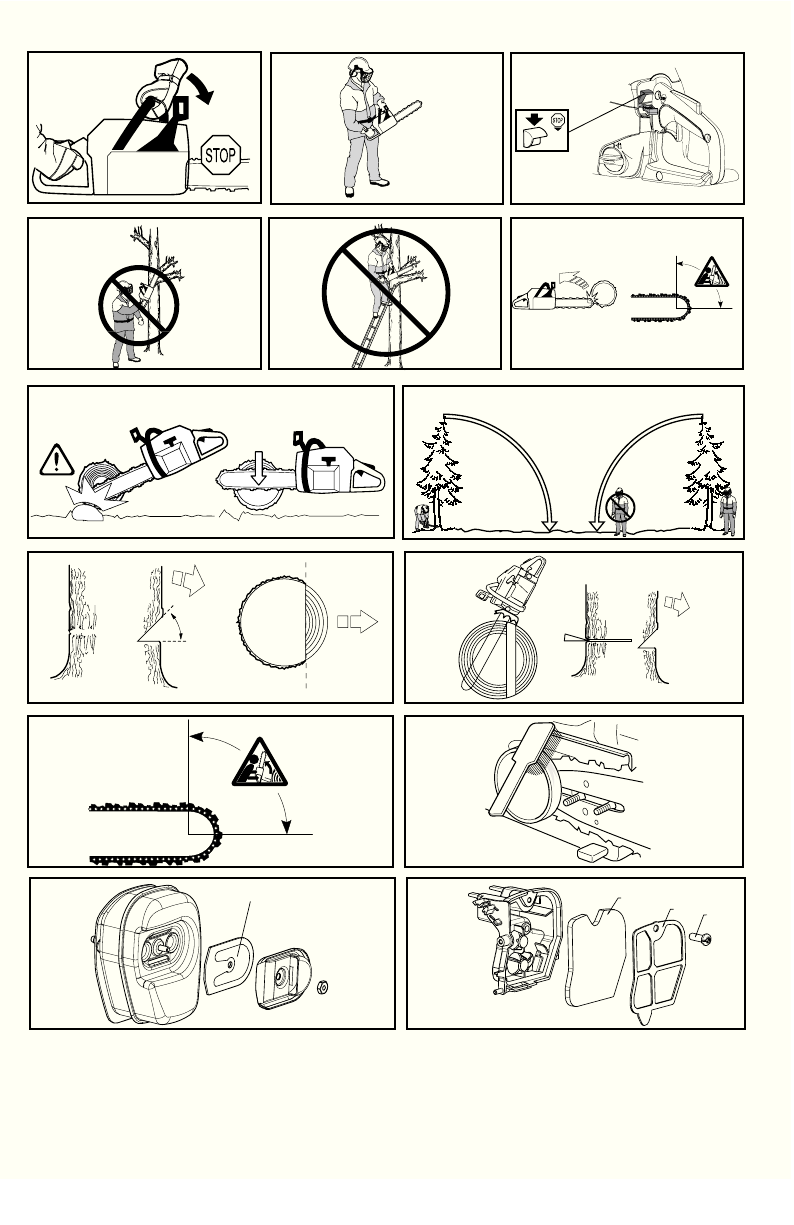 STOP

STOP