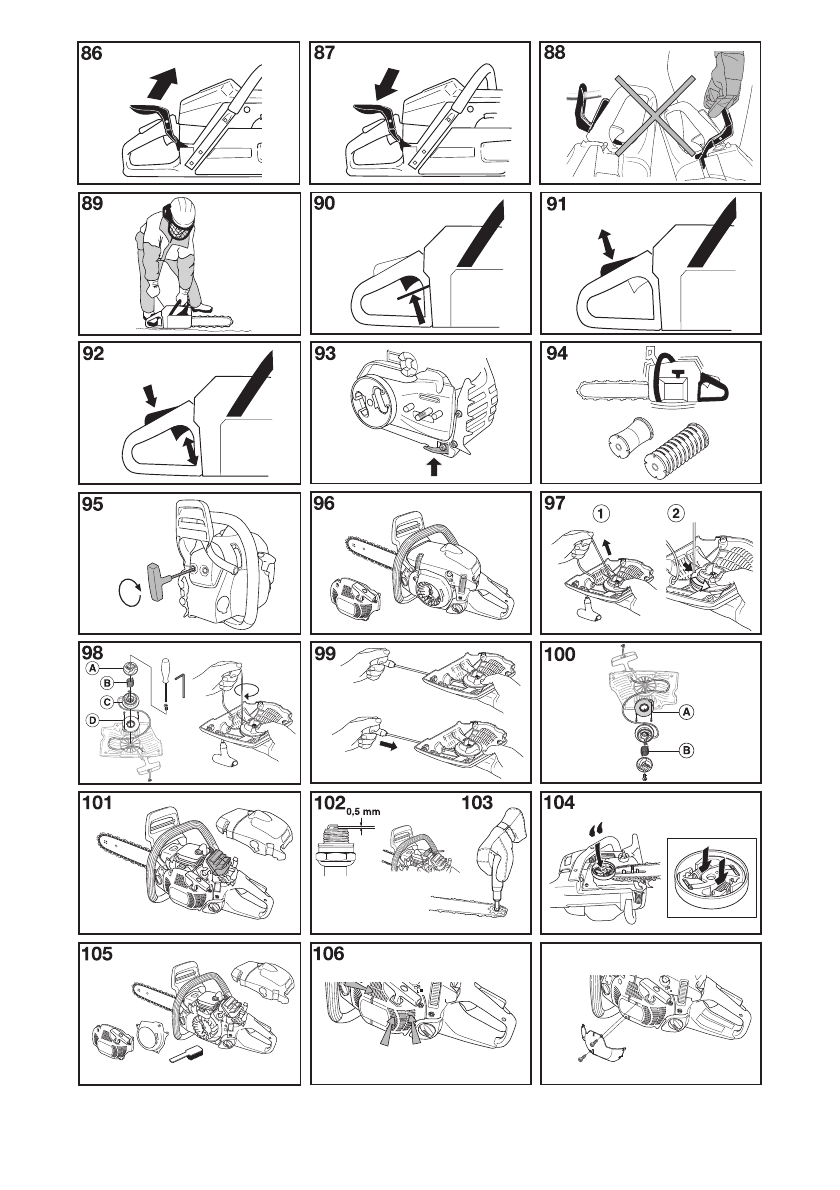 86

87

88

89

90

91

92

93

94

95

96

97
1
2

98
A
B
C
D

99

100
A
B

101

102
0,5 mm

103

104

105

106